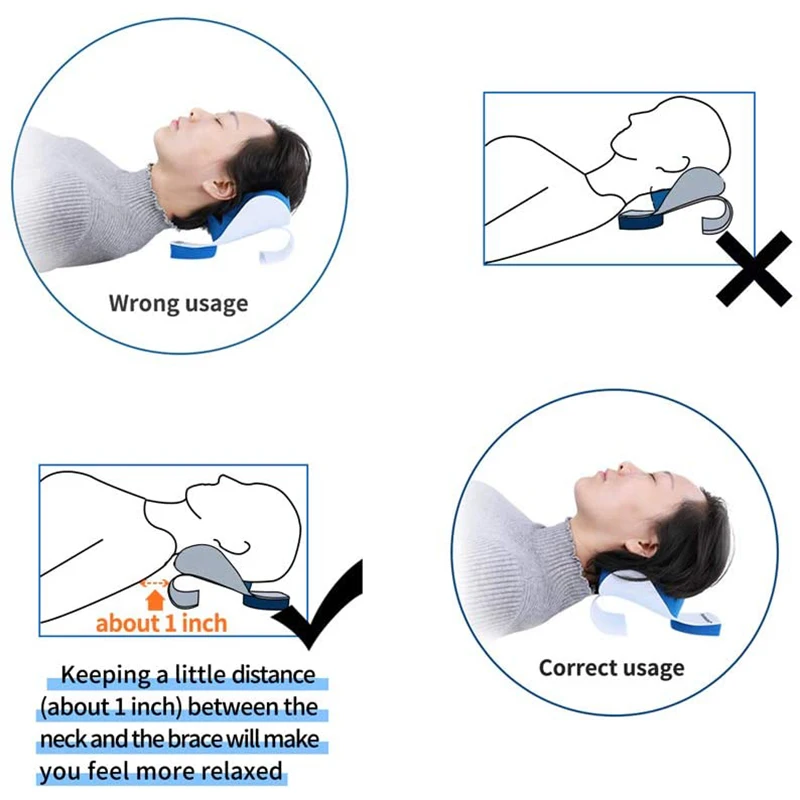 Wrong usage

about 1 inch

Keeping a little distance (about 1 inch) between the neck and the brace will make you feel more relaxed

Correct usage