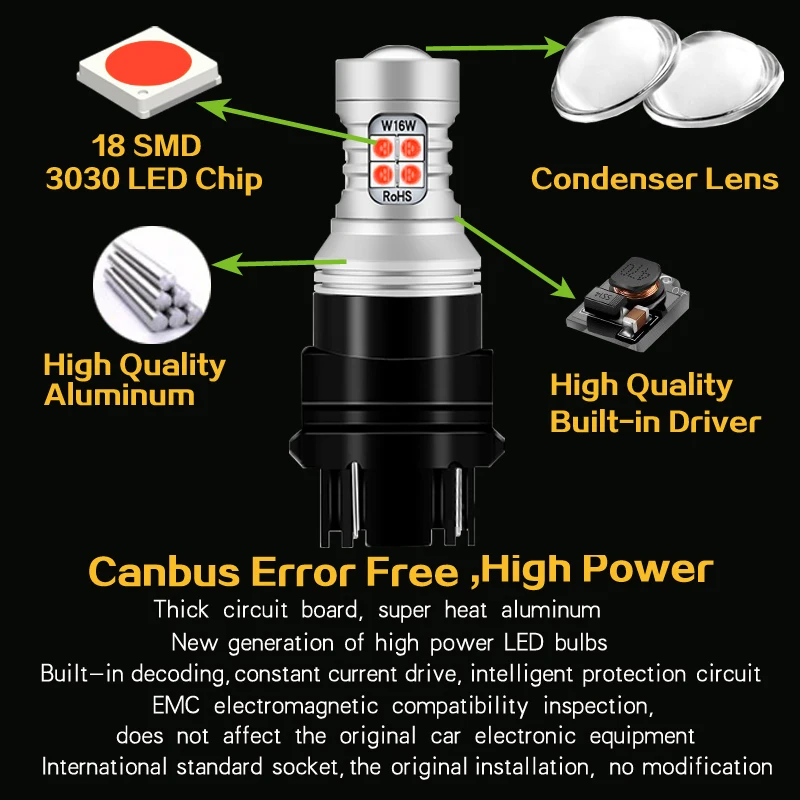 18 SMD
3030 LED Chip

W16W

RoHS

Condenser Lens

High Quality
Aluminum

High Quality
Built-in Driver

Canbus Error Free ,High Power

Thick circuit board, super heat aluminum
New generation of high power LED bulbs
Built-in decoding, constant current drive, intelligent protection circuit
EMC electromagnetic compatibility inspection,
does not affect the original car electronic equipment
International standard socket, the original installation, no modification