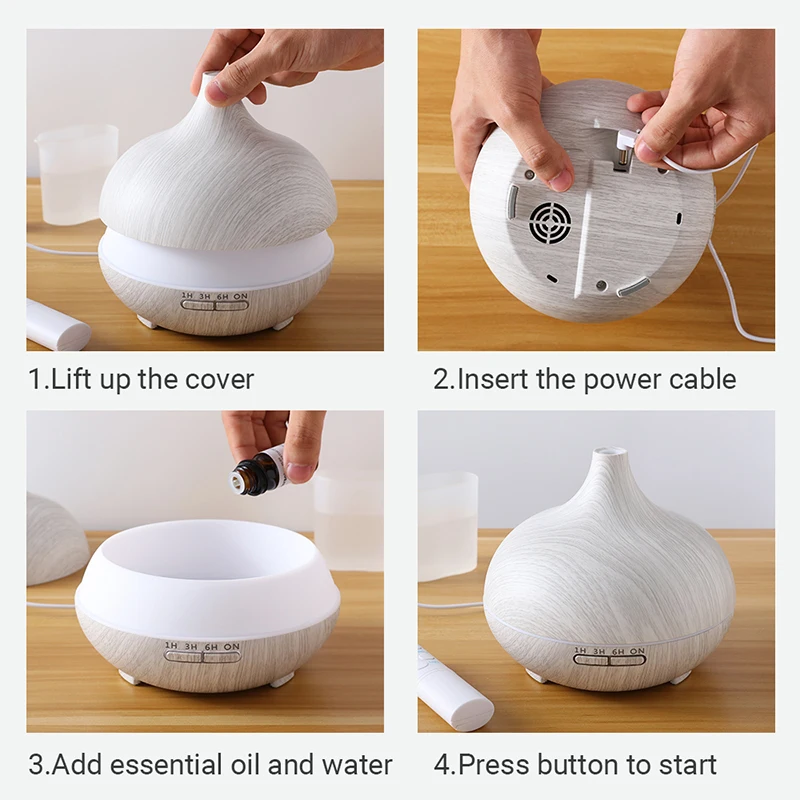 1H 3H 6H ON

1.Lift up the cover

2.Insert the power cable

1H 3H 6H ON

3.Add essential oil and water

1H 3H 6H ON

4.Press button to start