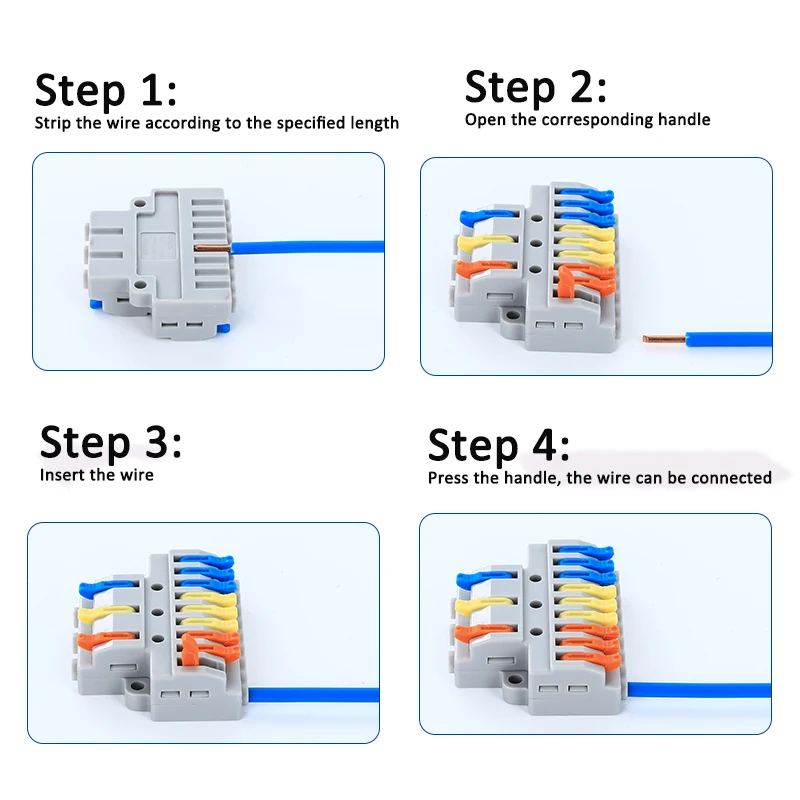 Step 1:
Strip the wire according to the specified length

Step 2:
Open the corresponding handle

Step 3:
Insert the wire

Step 4:
Press the handle, the wire can be connected