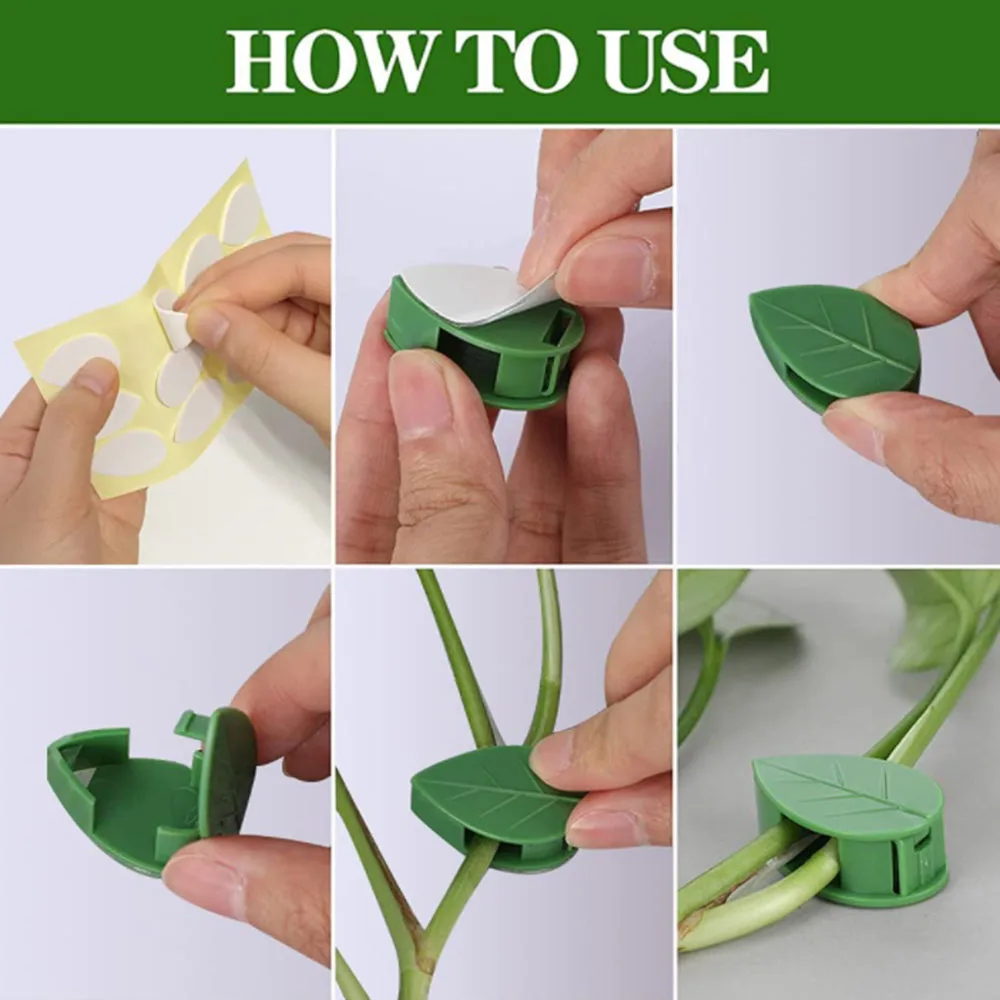 HOW TO USE