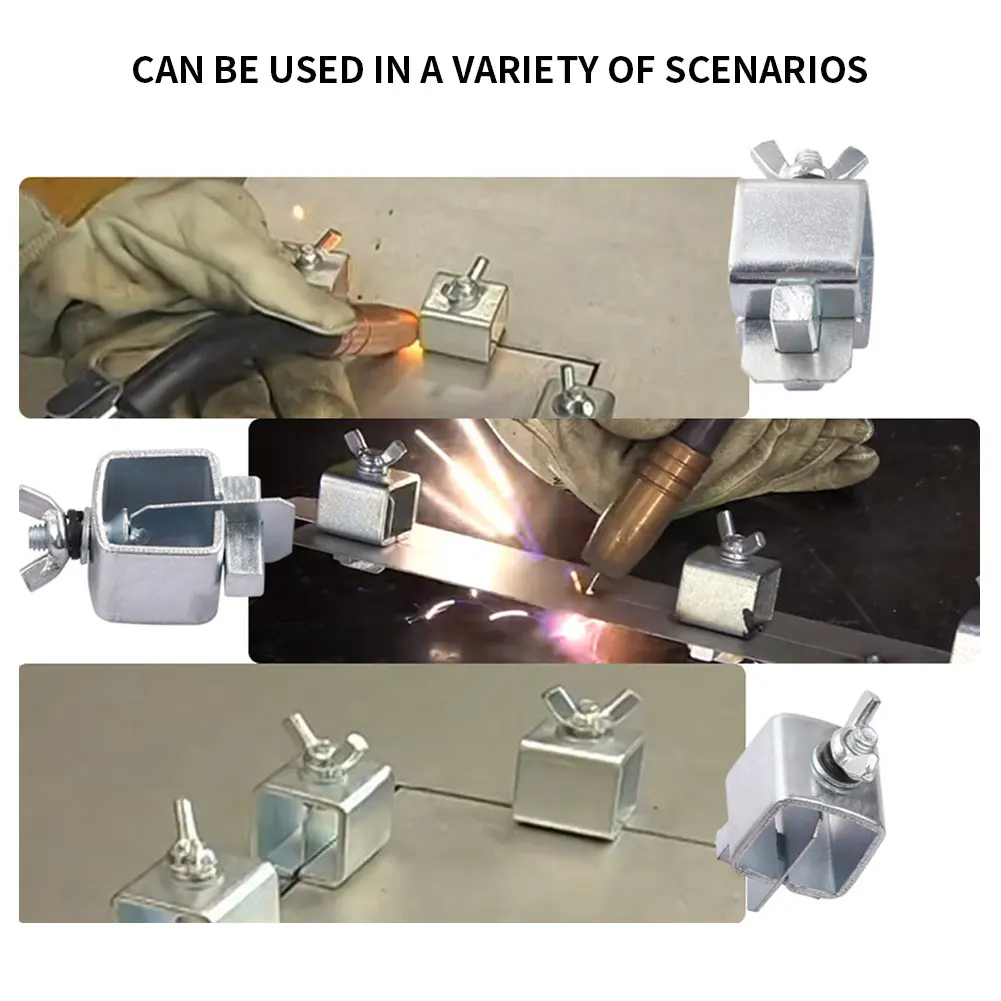 CAN BE USED IN A VARIETY OF SCENARIOS