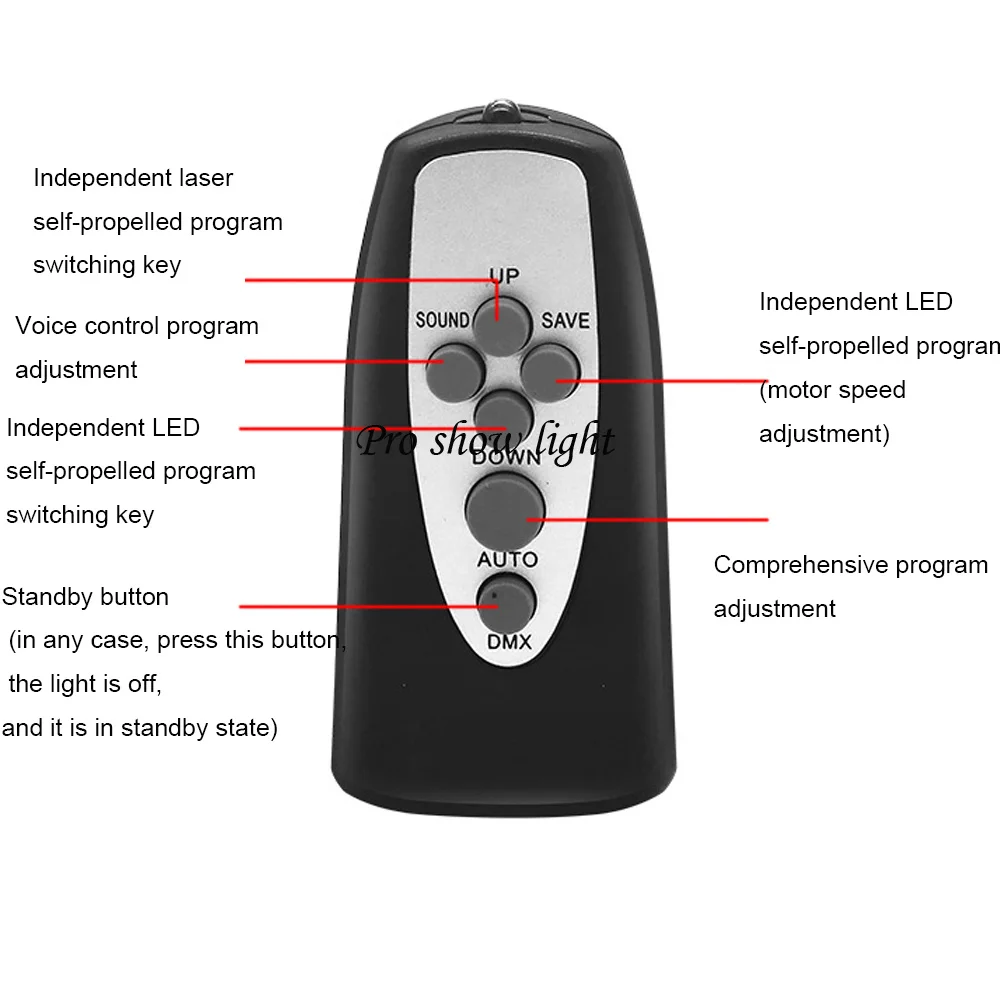 Independent laser self-propelled program switching key

Voice control program adjustment

Independent LED self-propelled program switching key

Standby button (in any case, press this button, the light is off, and it is in standby state)

UP

SOUND

SAVE

Pro show light

DOWN

AUTO

DMX

Independent LED self-propelled progran (motor speed adjustment)

Comprehensive program adjustment