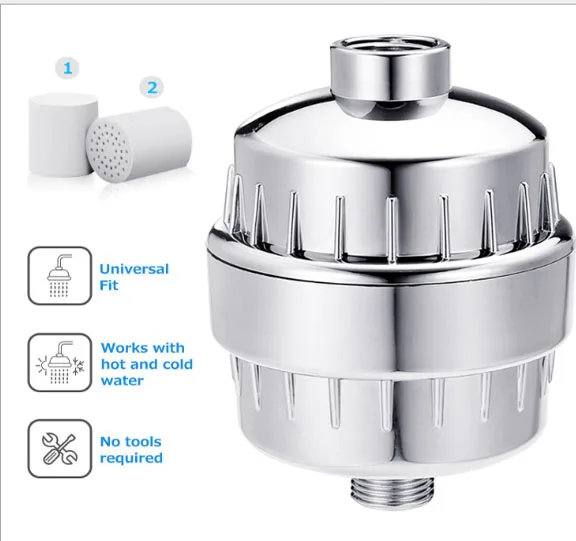 1
2

Universal Fit

Works with hot and cold water

No tools required