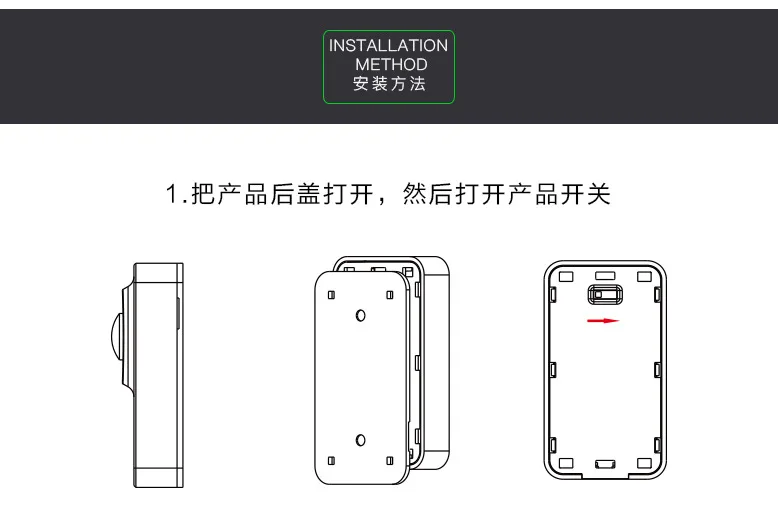 INSTALLATION METHOD
安装方法

1.把产品后盖打开，然后打开产品开关