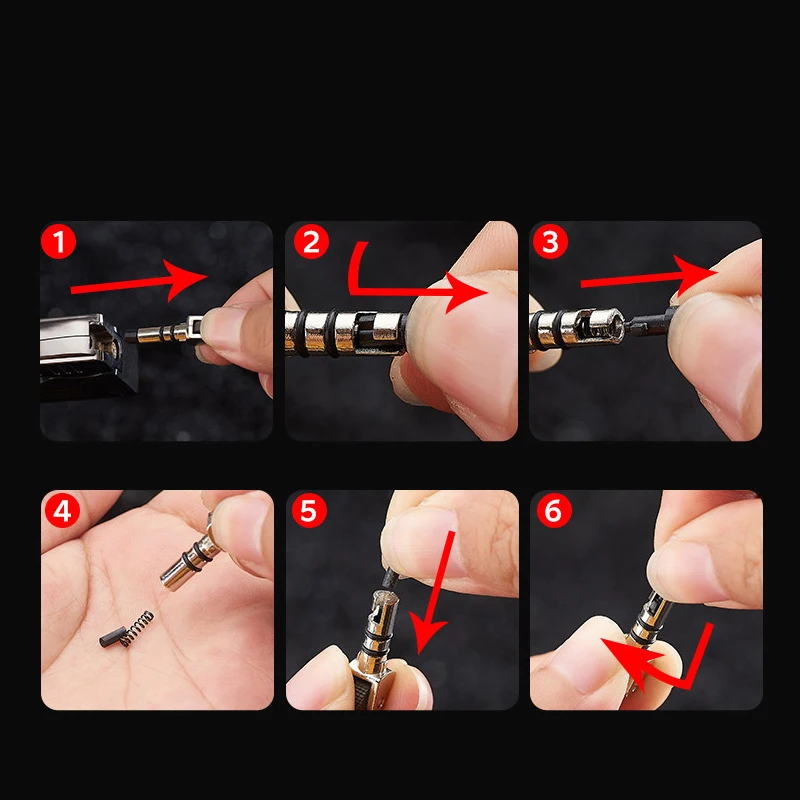 1
2
3
4
5
6