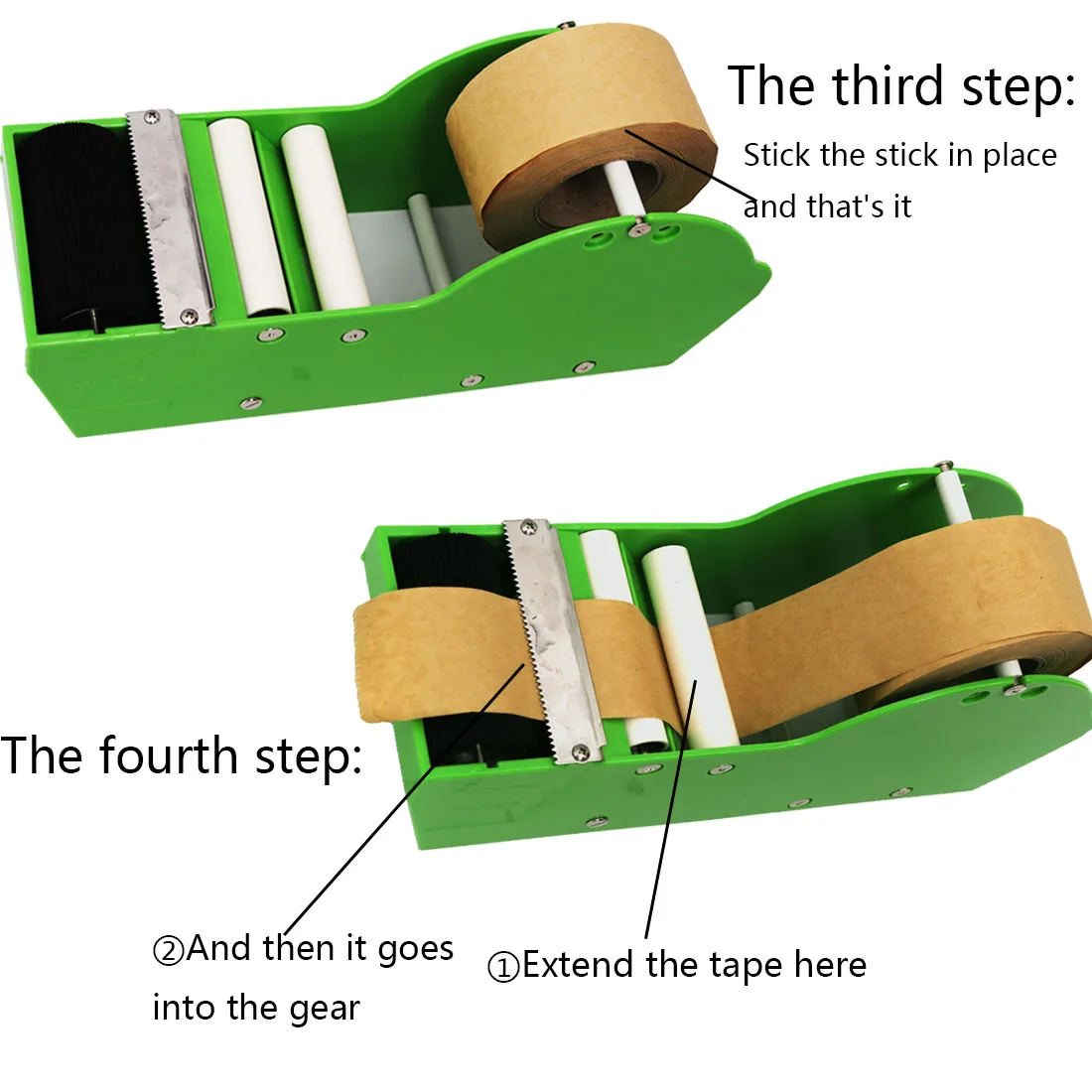 The third step:

Stick the stick in place and that's it

The fourth step:

②And then it goes into the gear

①Extend the tape here