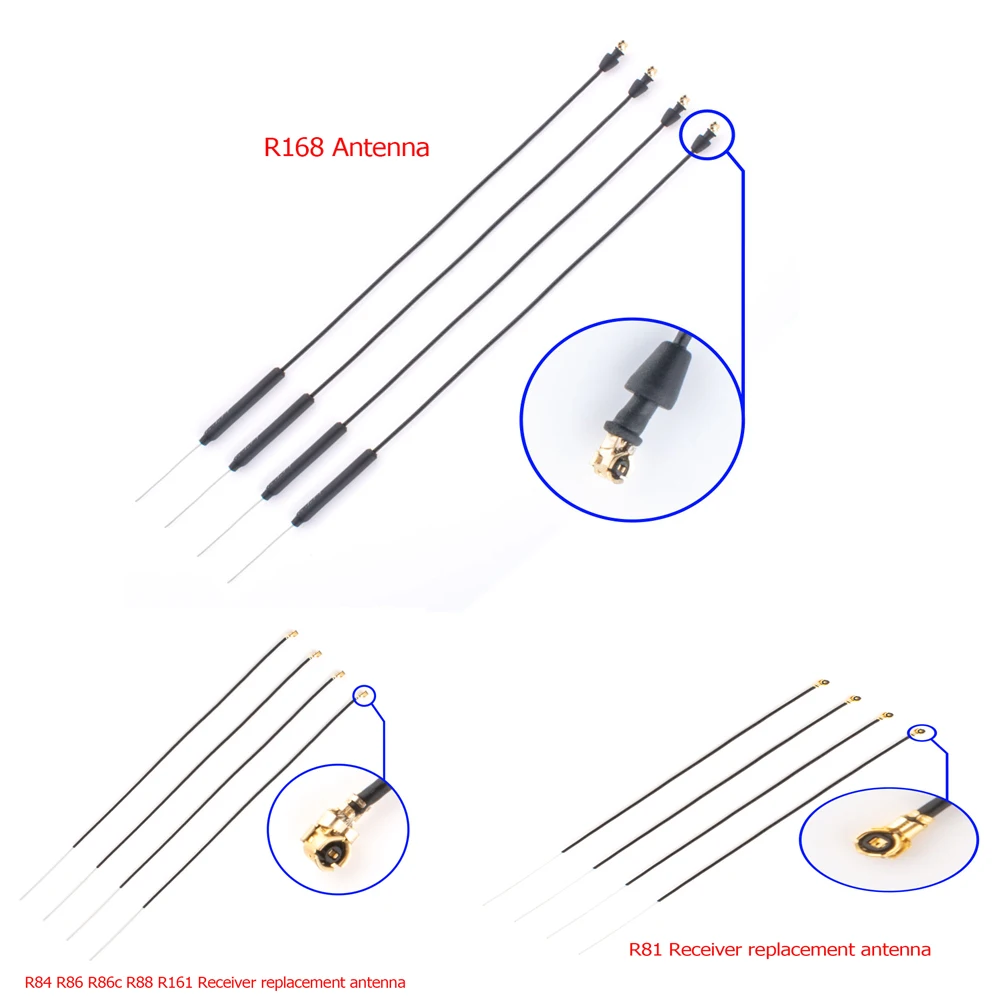 R168 Antenna

R84 R86 R86c R88 R161 Receiver replacement antenna

R81 Receiver replacement antenna