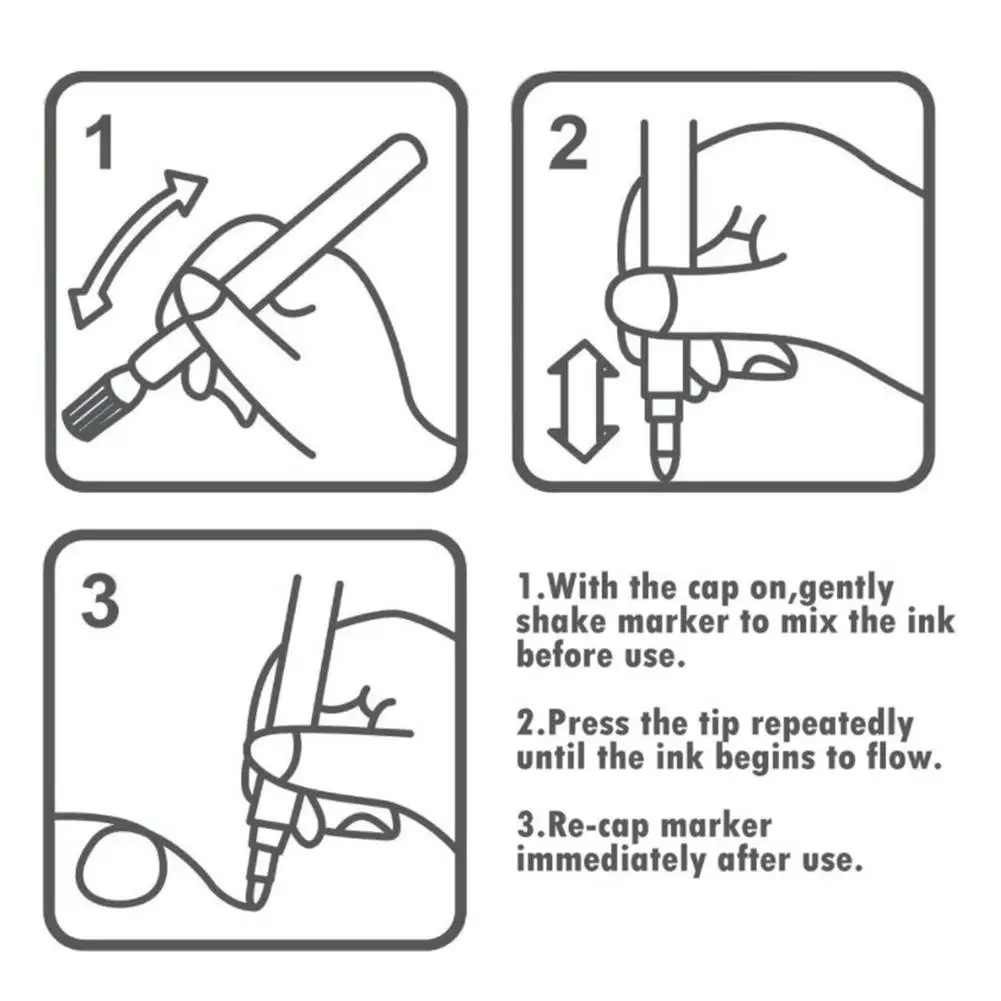 1

2

3

1.With the cap on,gently shake marker to mix the ink before use.

2.Press the tip repeatedly until the ink begins to flow.

3.Re-cap marker immediately after use.