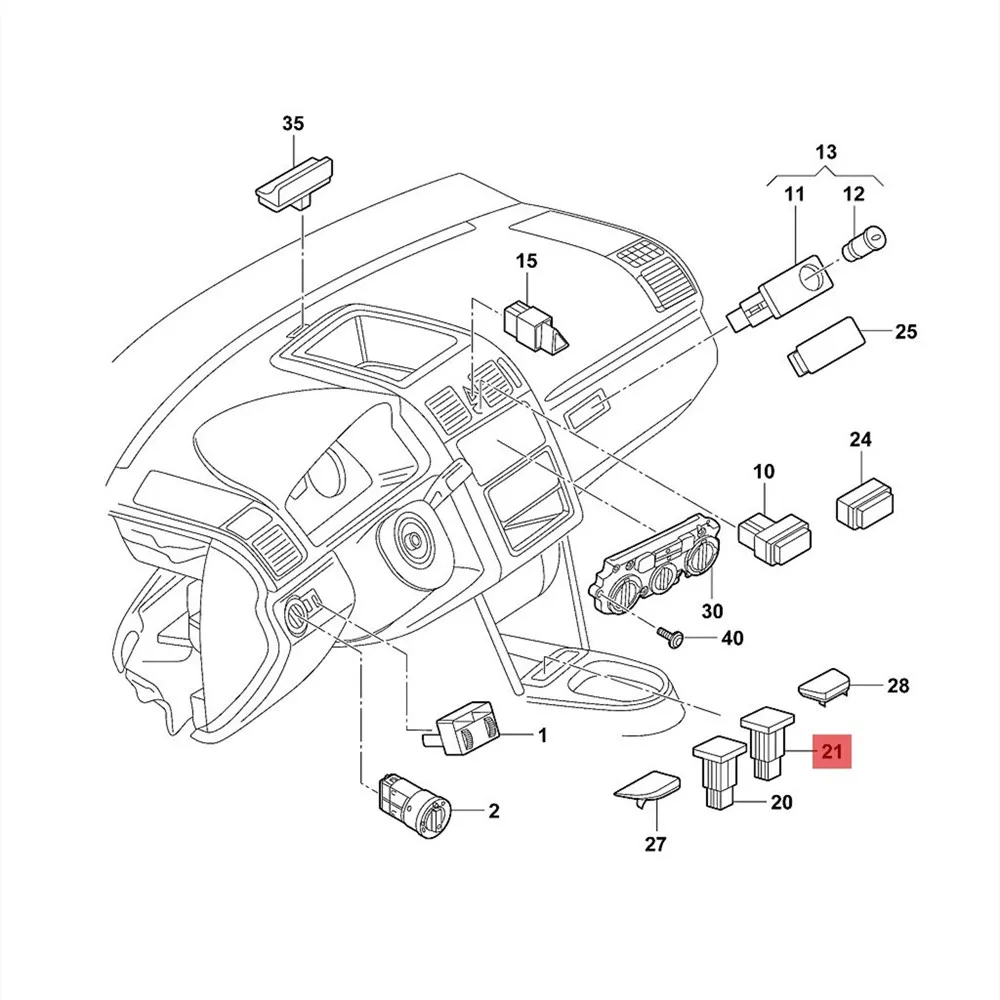 35
13
11
12
15
25
24
10
30
40
28
1
21
2
20
27