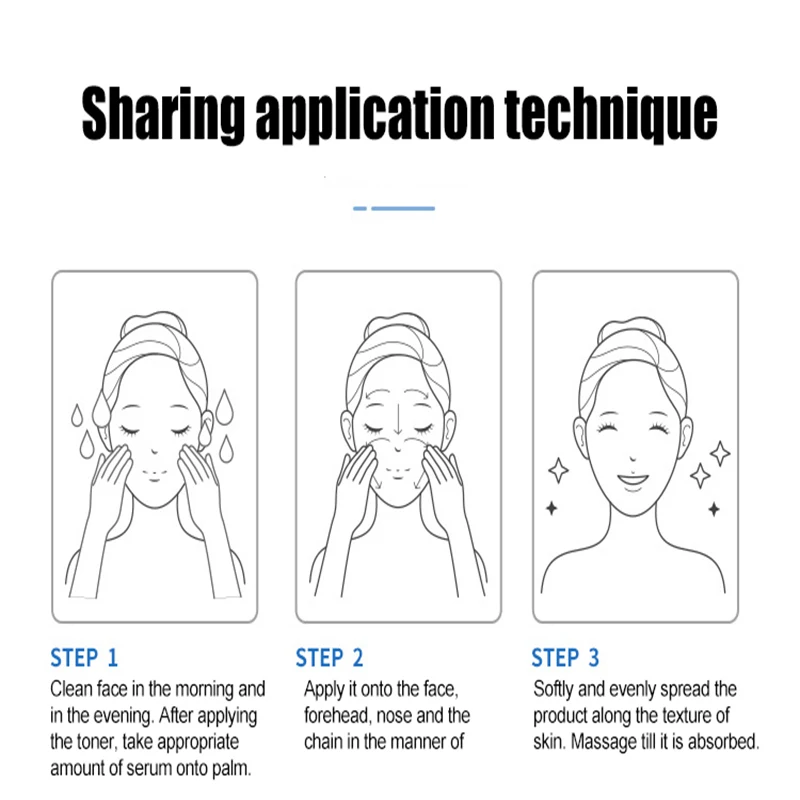 Sharing application technique

STEP 1
Clean face in the morning and in the evening. After applying the toner, take appropriate amount of serum onto palm.

STEP 2
Apply it onto the face, forehead, nose and the chain in the manner of

STEP 3
Softly and evenly spread the product along the texture of skin. Massage till it is absorbed.