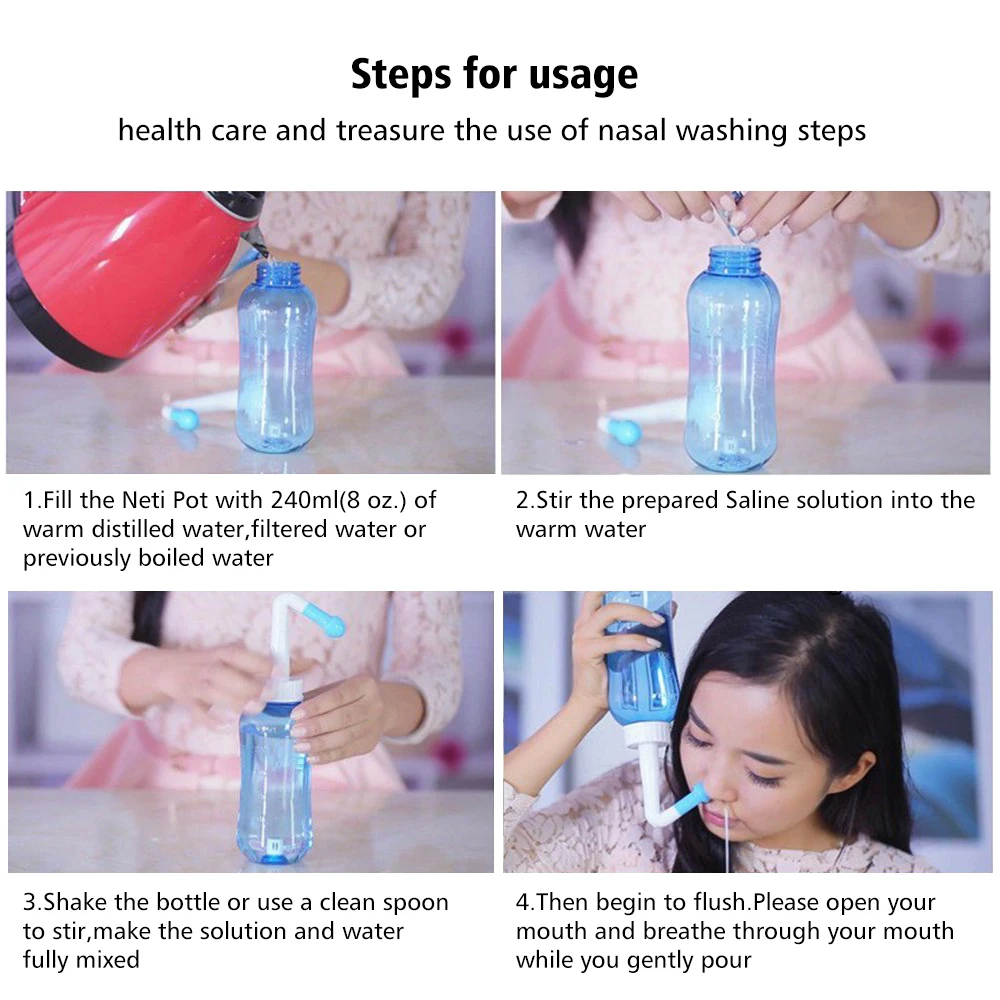 Steps for usage

health care and treasure the use of nasal washing steps

1.Fill the Neti Pot with 240ml(8 oz.) of warm distilled water,filtered water or previously boiled water

2.Stir the prepared Saline solution into the warm water

3.Shake the bottle or use a clean spoon to stir,make the solution and water fully mixed

4.Then begin to flush.Please open your mouth and breathe through your mouth while you gently pour