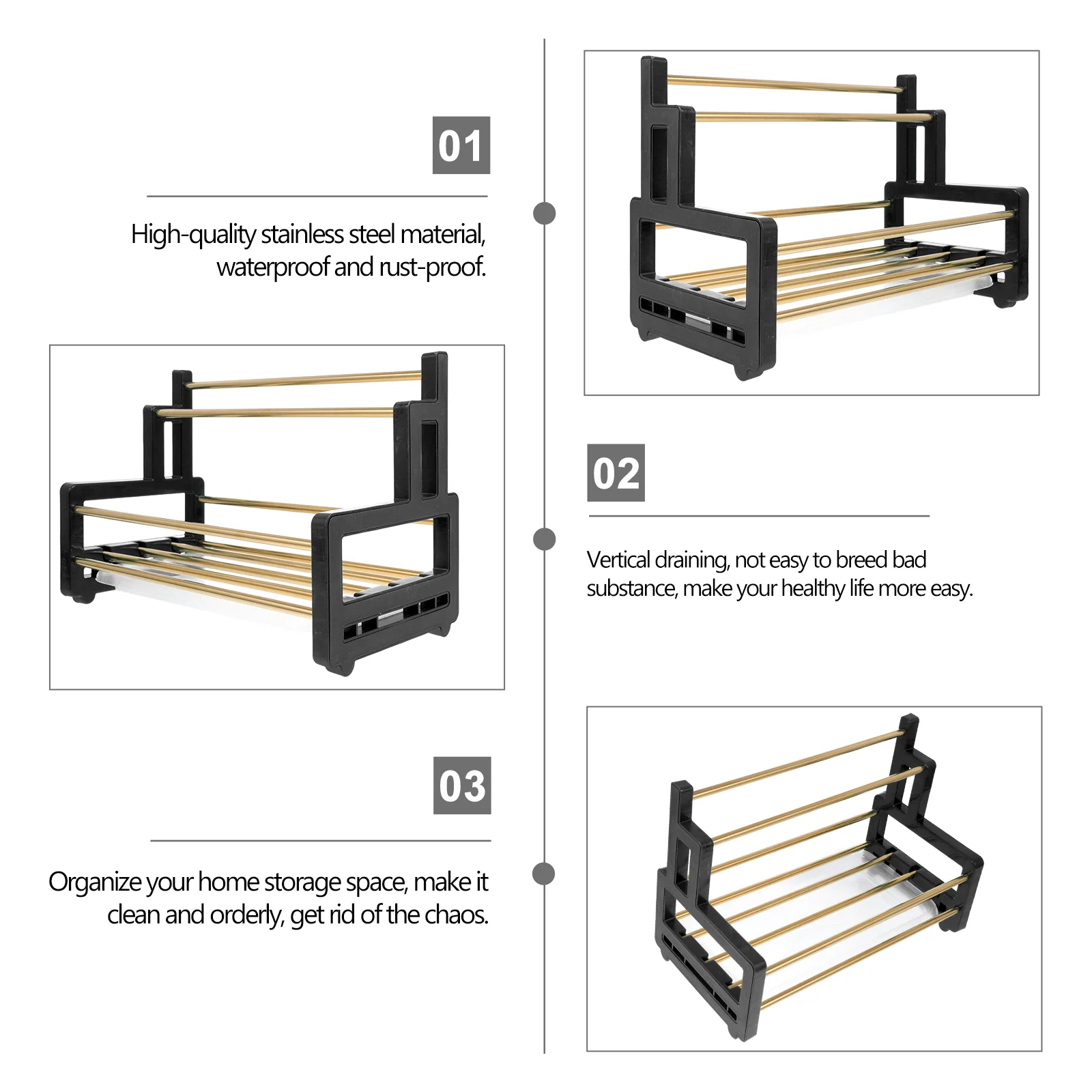 01

High-quality stainless steel material, waterproof and rust-proof.

02

Vertical draining, not easy to breed bad substance, make your healthy life more easy.

03

Organize your home storage space, make it clean and orderly, get rid of the chaos.