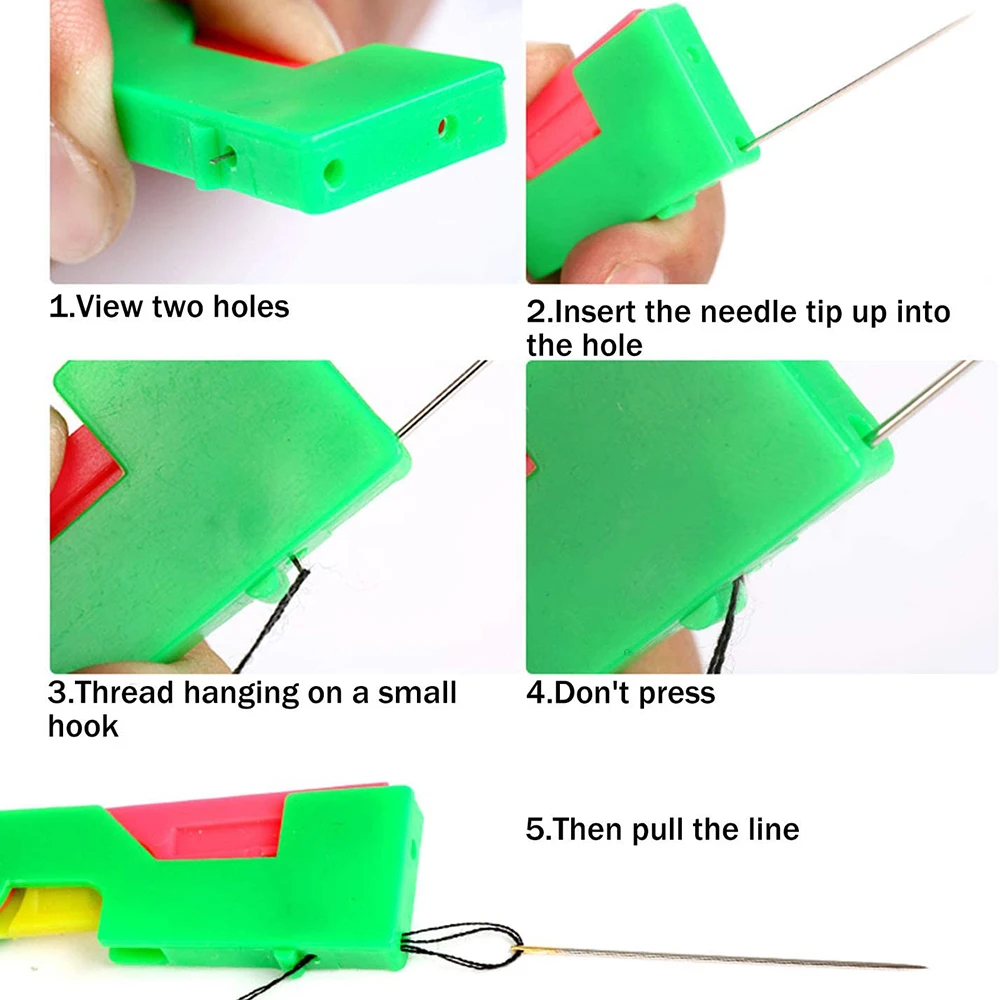 1.View two holes

2.Insert the needle tip up into the hole

3.Thread hanging on a small hook

4.Don't press

5.Then pull the line