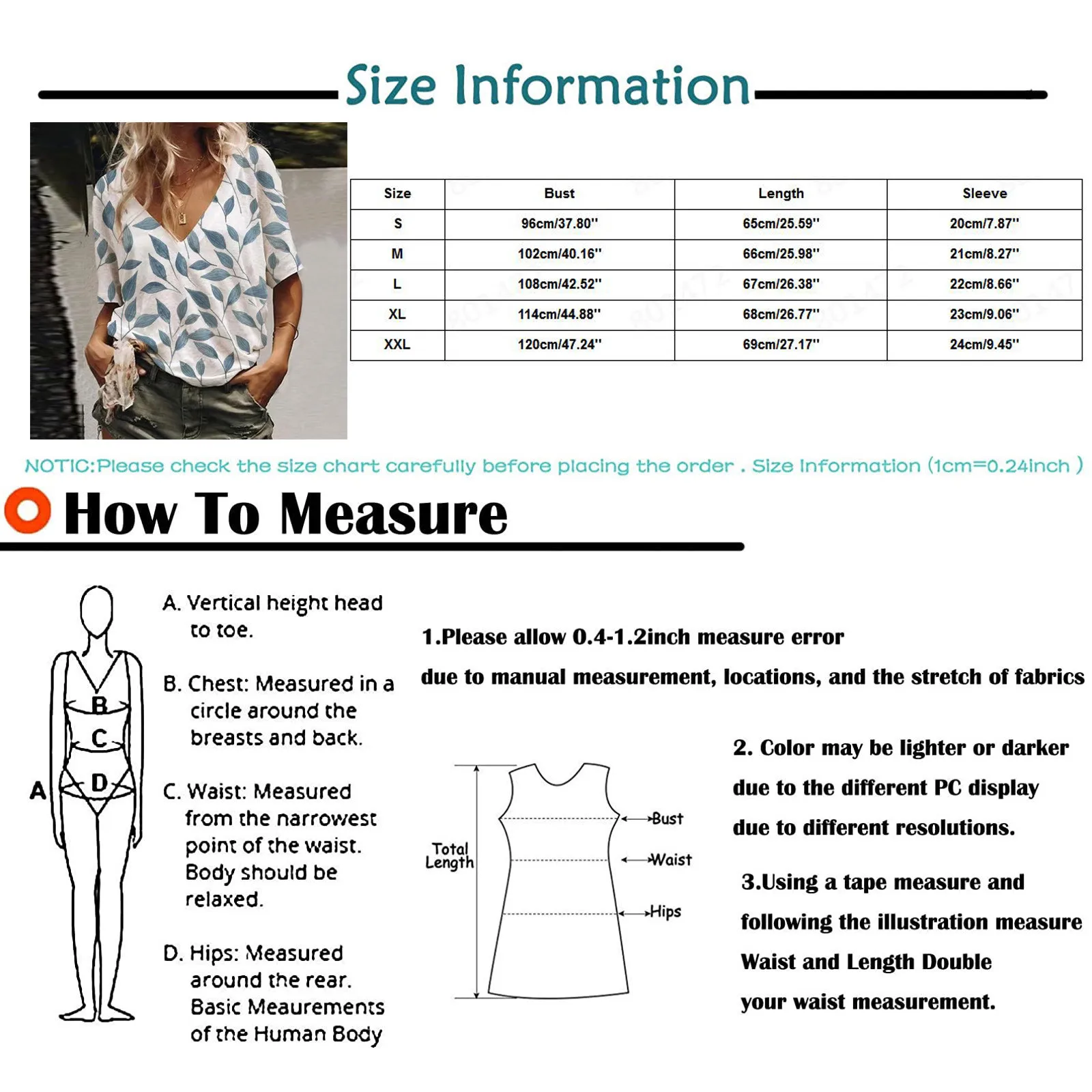 Size Information

| Size | Bust | Length | Sleeve |
|---|---|---|---|
| S | 96cm/37.80'' | 65cm/25.59'' | 20cm/7.87'' |
| M | 102cm/40.16'' | 66cm/25.98'' | 21cm/8.27'' |
| L | 108cm/42.52'' | 67cm/26.38'' | 22cm/8.66'' |
| XL | 114cm/44.88'' | 68cm/26.77'' | 23cm/9.06'' |
| XXL | 120cm/47.24'' | 69cm/27.17'' | 24cm/9.45'' |

NOTIC:Please check the size chart carefully before placing the order . Size Information (1cm=0.24inch )

How To Measure

A
B
C
D

A. Vertical height head to toe.

B. Chest: Measured in a circle around the breasts and back.

C. Waist: Measured from the narrowest point of the waist. Body should be relaxed.

D. Hips: Measured around the rear. Basic Meaurements of the Human Body

1.Please allow 0.4-1.2inch measure error due to manual measurement, locations, and the stretch of fabrics

Total Length
Bust
Waist
Hips

2. Color may be lighter or darker due to the different PC display due to different resolutions.

3.Using a tape measure and following the illustration measure Waist and Length Double your waist measurement.