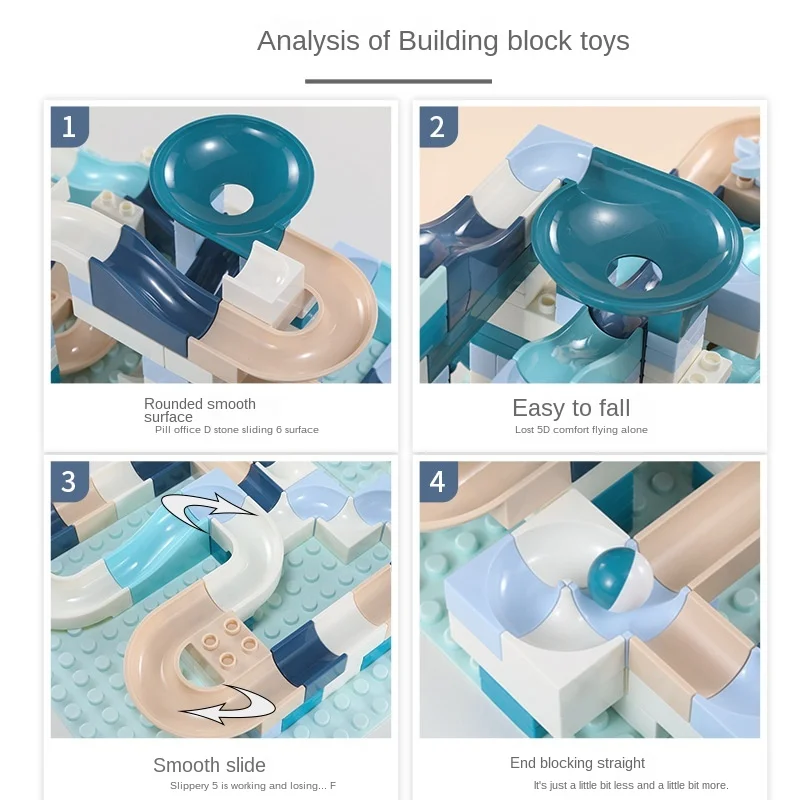 Analysis of Building block toys

1

Rounded smooth surface
Pill office D stone sliding 6 surface

2

Easy to fall
Lost 5D comfort flying alone

3

Smooth slide
Slippery 5 is working and losing... F

4

End blocking straight
It's just a little bit less and a little bit more.