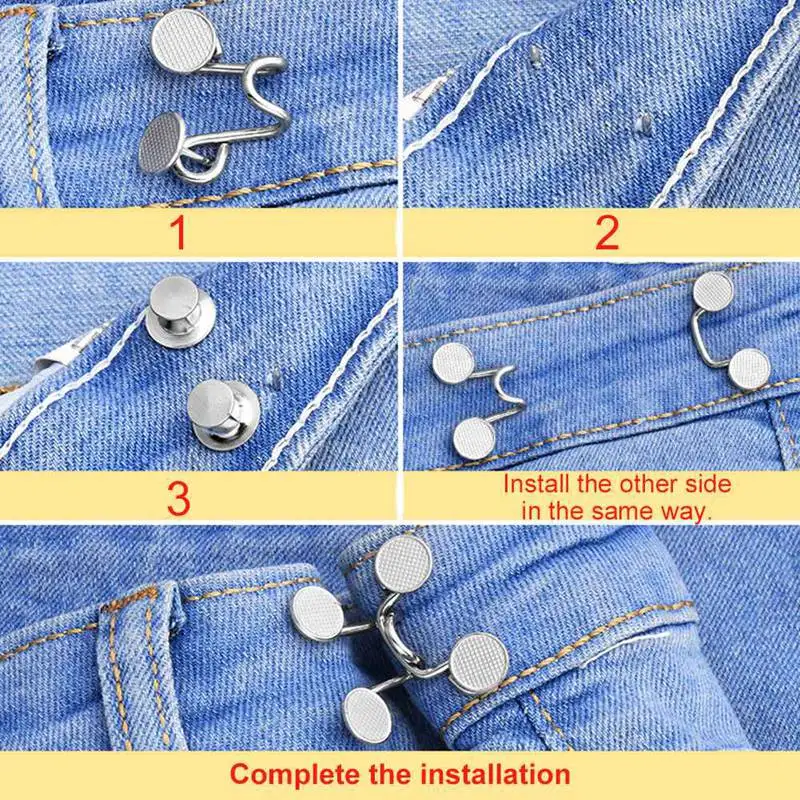 1

2

3

Install the other side in the same way.

Complete the installation