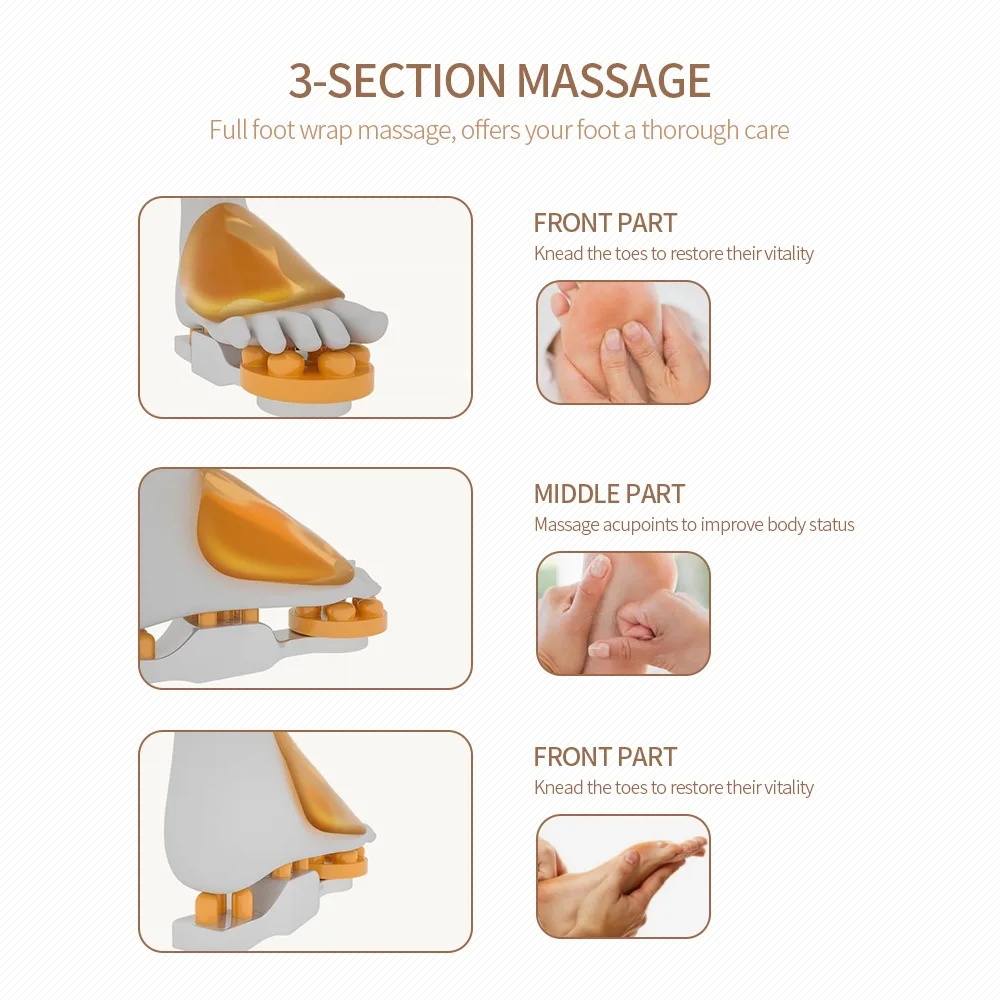 3-SECTION MASSAGE
Full foot wrap massage, offers your foot a thorough care

FRONT PART
Knead the toes to restore their vitality

MIDDLE PART
Massage acupoints to improve body status

FRONT PART
Knead the toes to restore their vitality