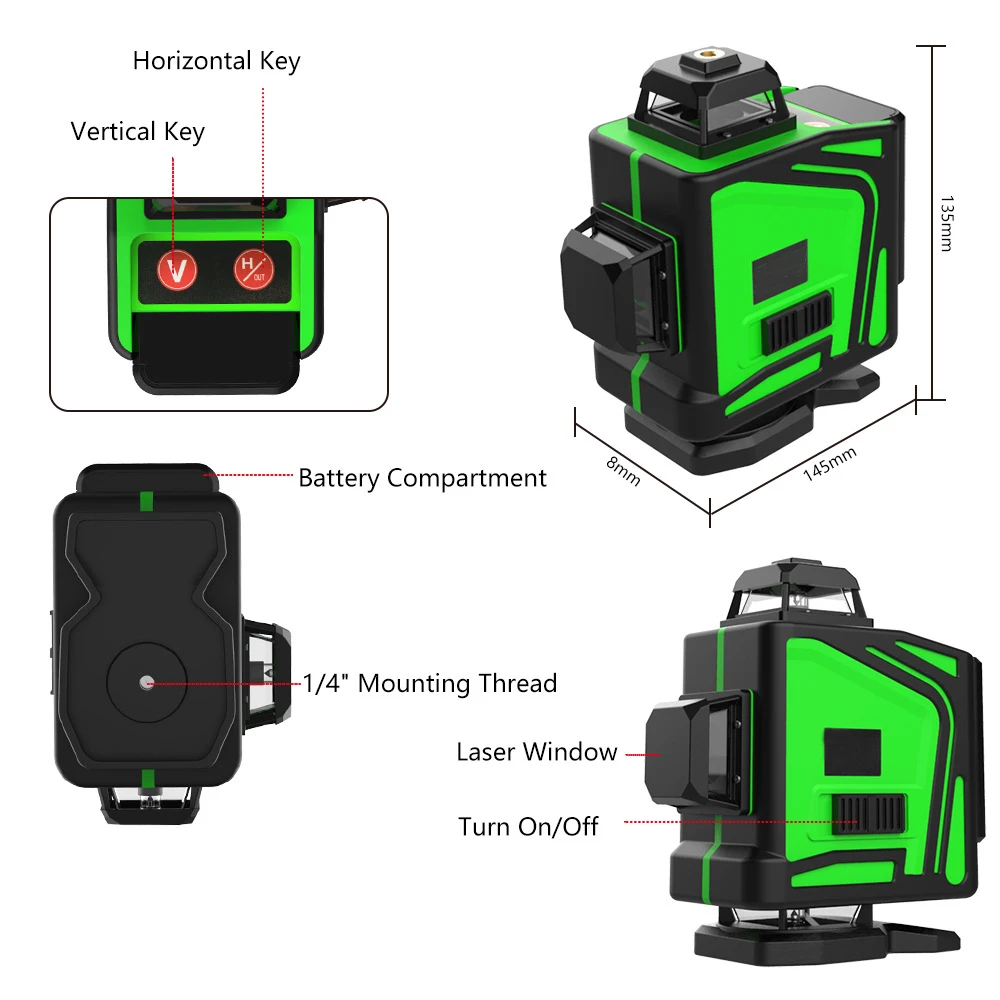 Horizontal Key

Vertical Key

V

H
OUT

135mm

8mm

145mm

Battery Compartment

1/4" Mounting Thread

Laser Window

Turn On/Off