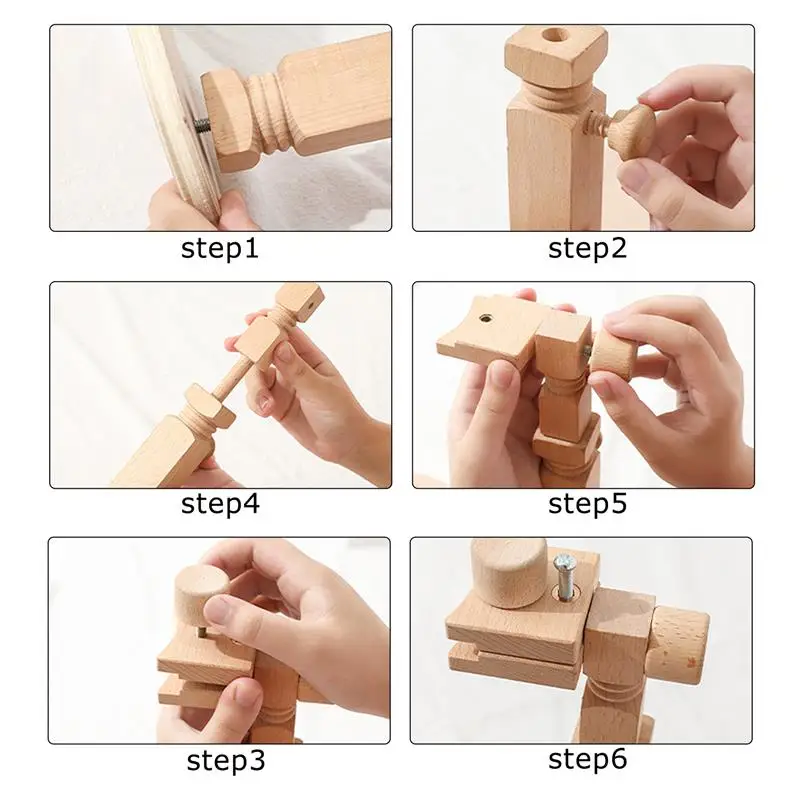 step1

step2

step4

step5

step3

step6