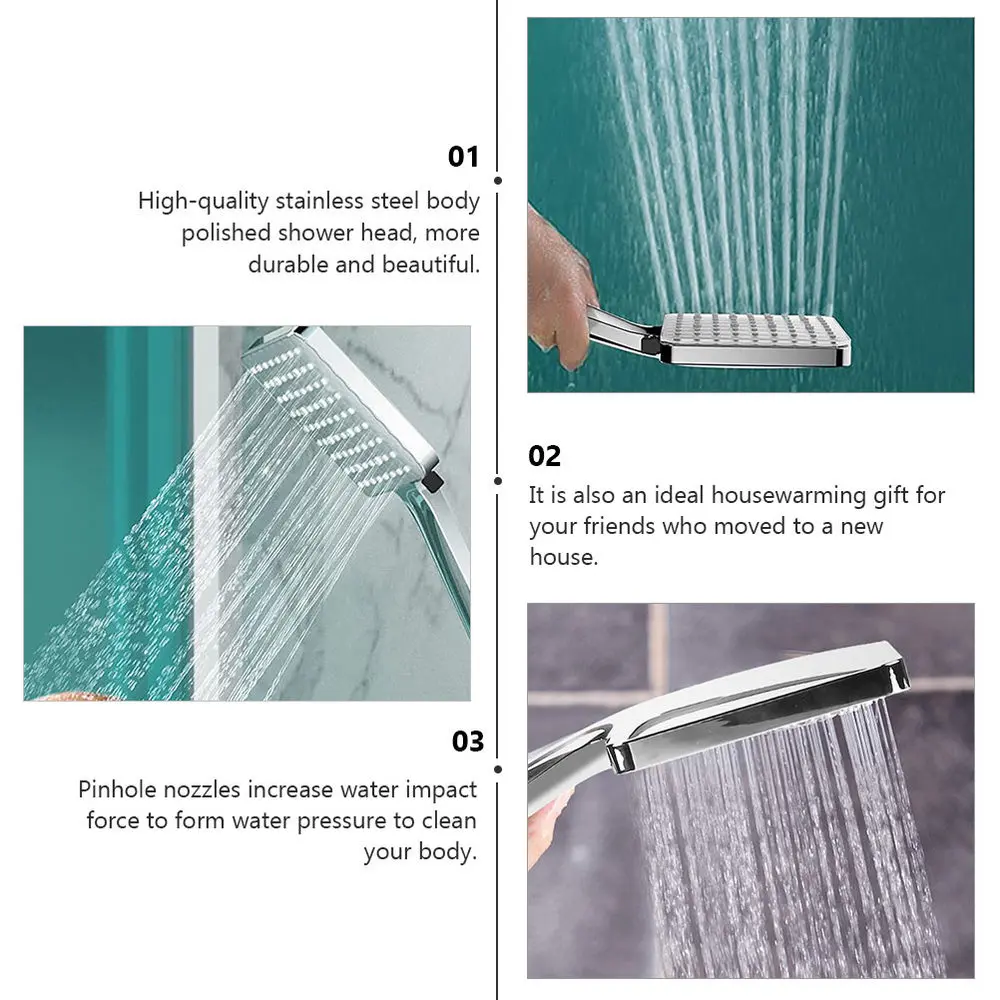 01

High-quality stainless steel body polished shower head, more durable and beautiful.

02

It is also an ideal housewarming gift for your friends who moved to a new house.

03

Pinhole nozzles increase water impact force to form water pressure to clean your body.