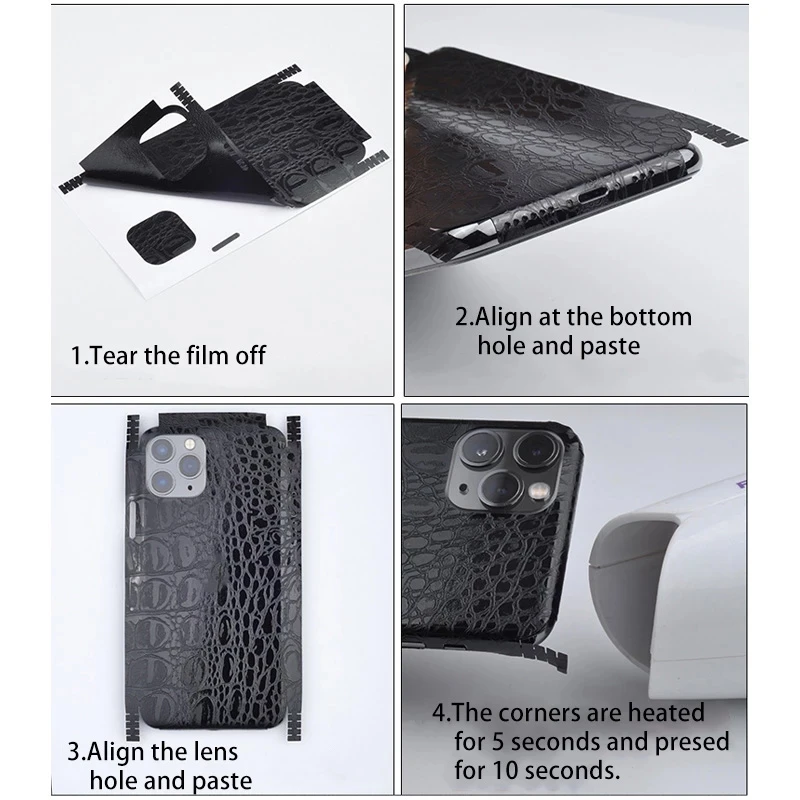 1.Tear the film off

2.Align at the bottom hole and paste

3.Align the lens hole and paste

4.The corners are heated for 5 seconds and presed for 10 seconds.