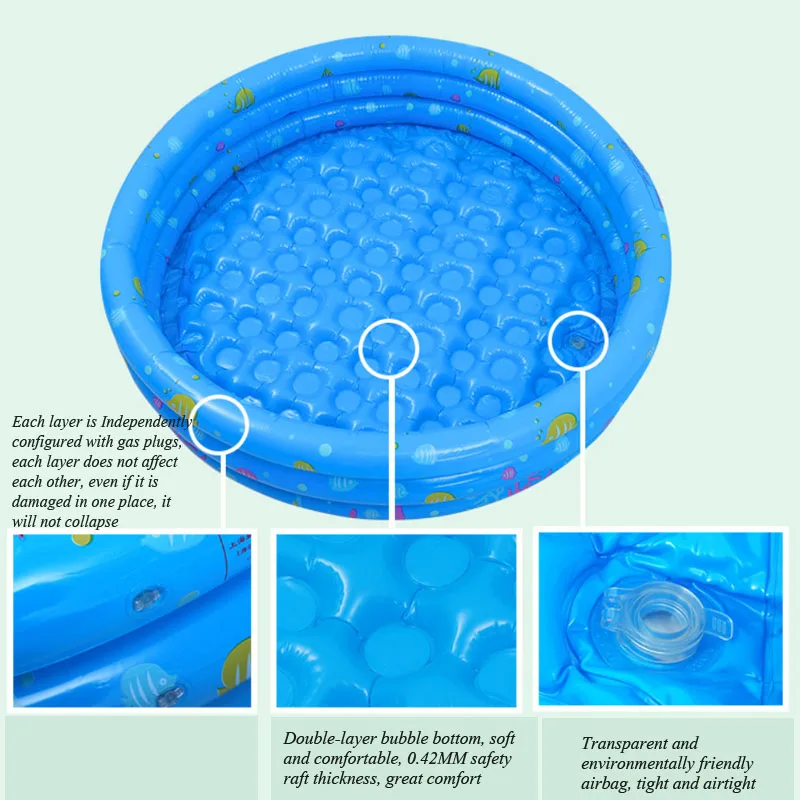 Each layer is Independently configured with gas plugs, each layer does not affect each other, even if it is damaged in one place, it will not collapse

Double-layer bubble bottom, soft and comfortable, 0.42MM safety raft thickness, great comfort

Transparent and environmentally friendly airbag, tight and airtight