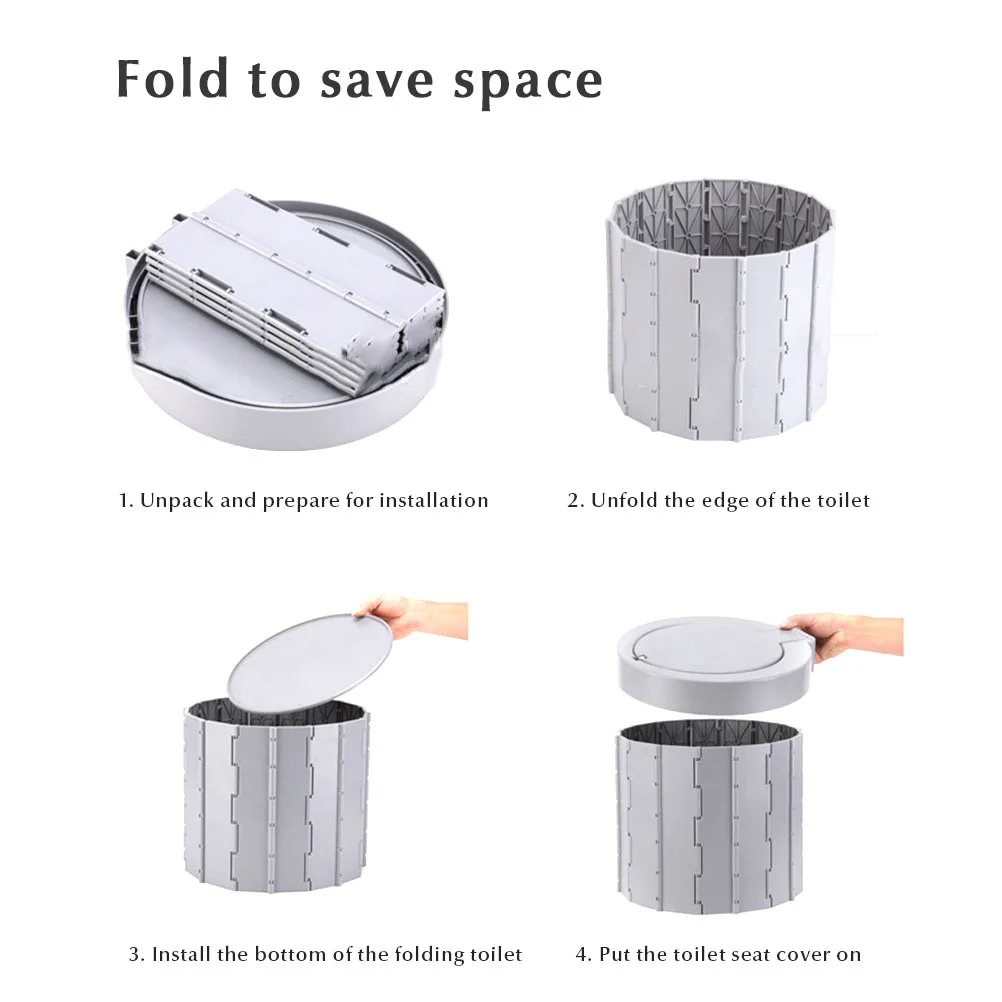 Fold to save space

1. Unpack and prepare for installation

2. Unfold the edge of the toilet

3. Install the bottom of the folding toilet

4. Put the toilet seat cover on