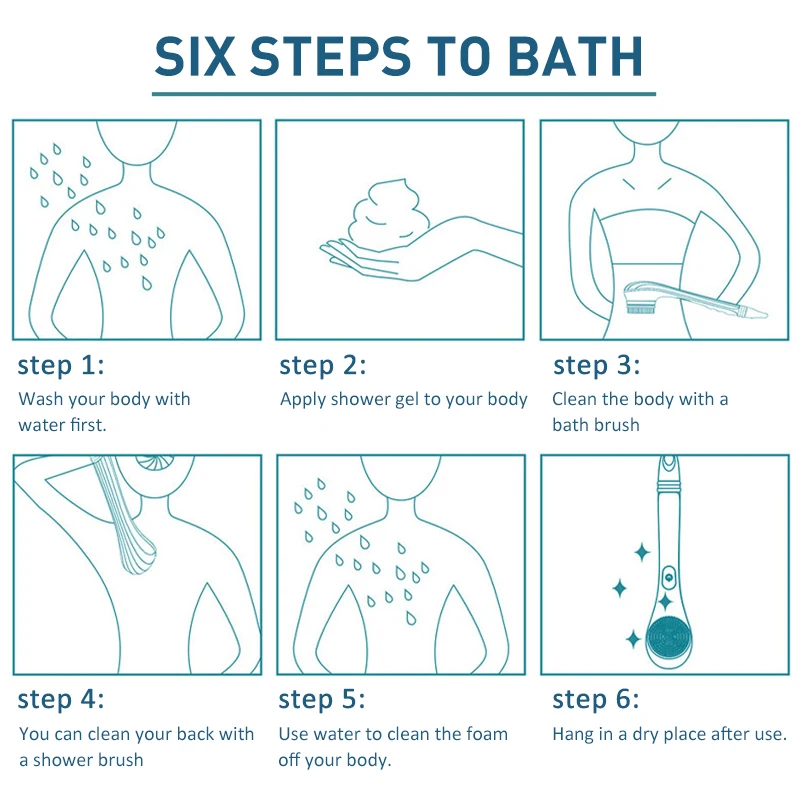 SIX STEPS TO BATH

step 1:
Wash your body with water first.

step 2:
Apply shower gel to your body

step 3:
Clean the body with a bath brush

step 4:
You can clean your back with a shower brush

step 5:
Use water to clean the foam off your body.

step 6:
Hang in a dry place after use.