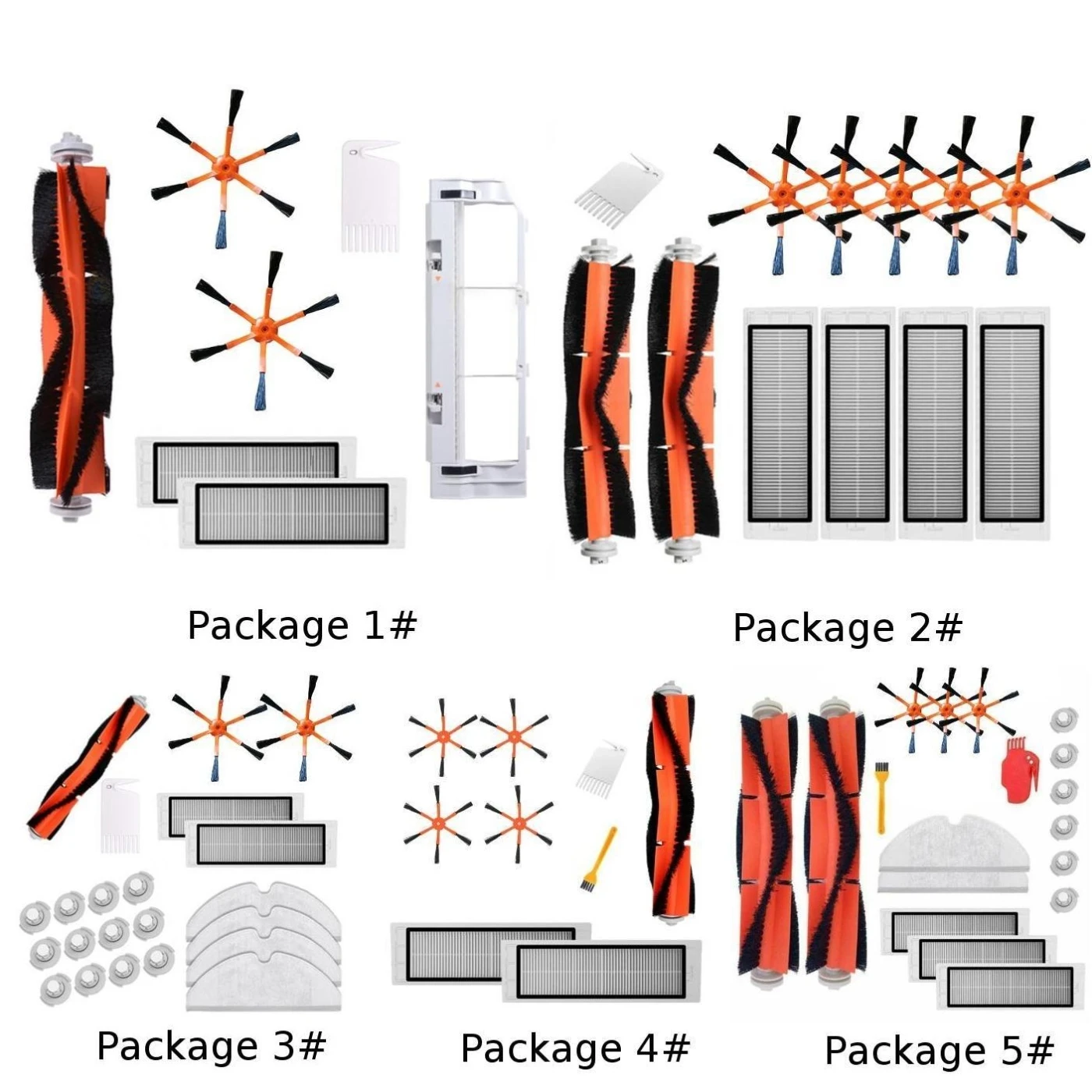 Package 1#

Package 2#

Package 3#

Package 4#

Package 5#