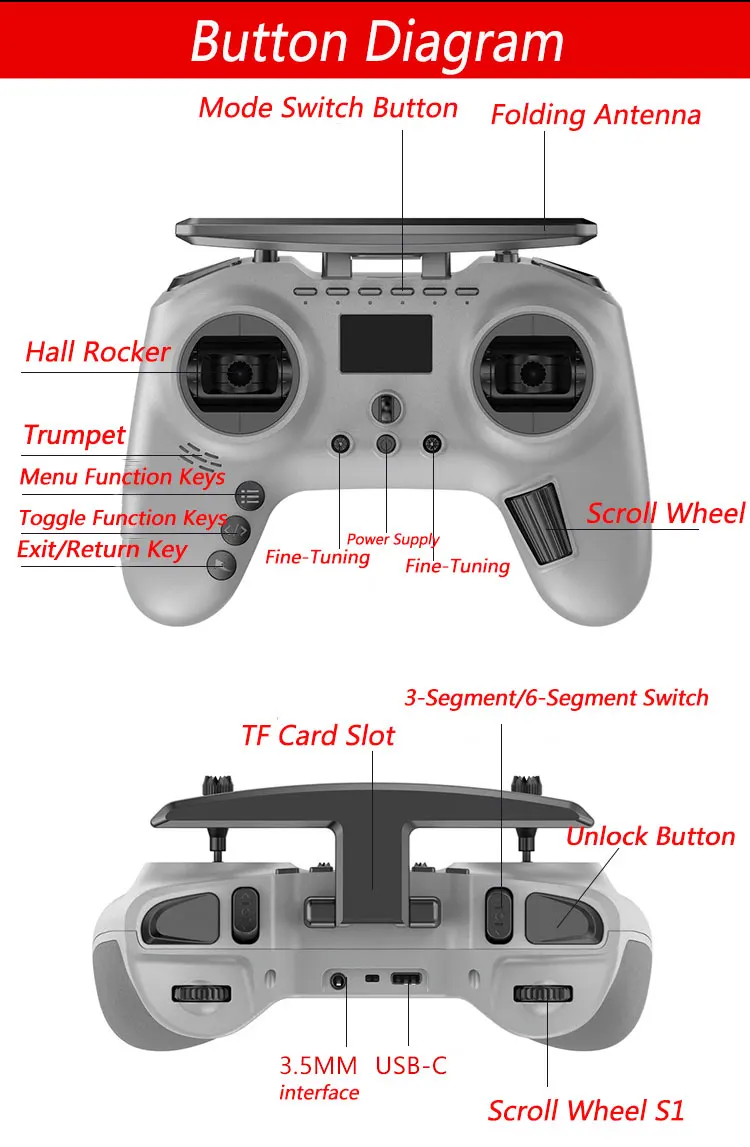 Button Diagram

Mode Switch Button

Folding Antenna

Hall Rocker

Trumpet

Menu Function Keys

Toggle Function Keys

Exit/Return Key

Fine-Tuning

Power Supply

Fine-Tuning

Scroll Wheel

3-Segment/6-Segment Switch

TF Card Slot

Unlock Button

3.5MM interface

USB-C

Scroll Wheel S1