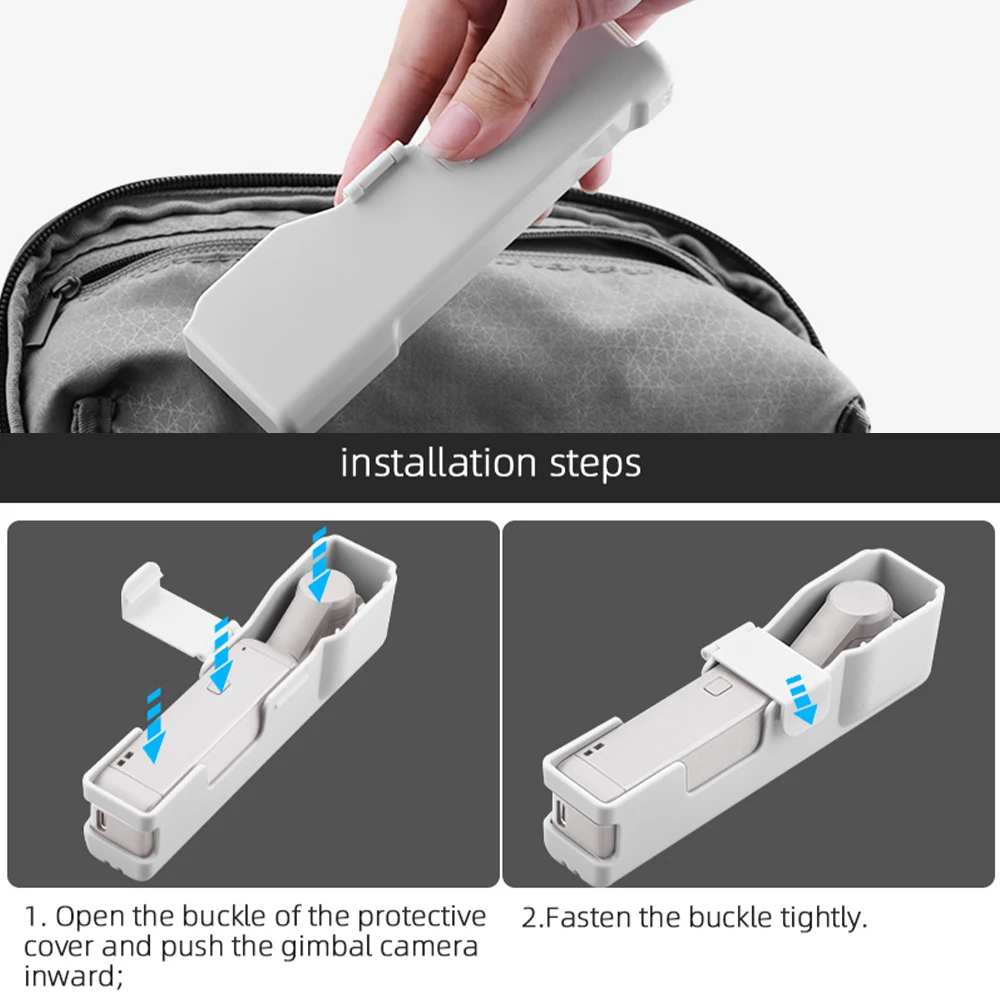 installation steps

1. Open the buckle of the protective cover and push the gimbal camera inward;

2.Fasten the buckle tightly.