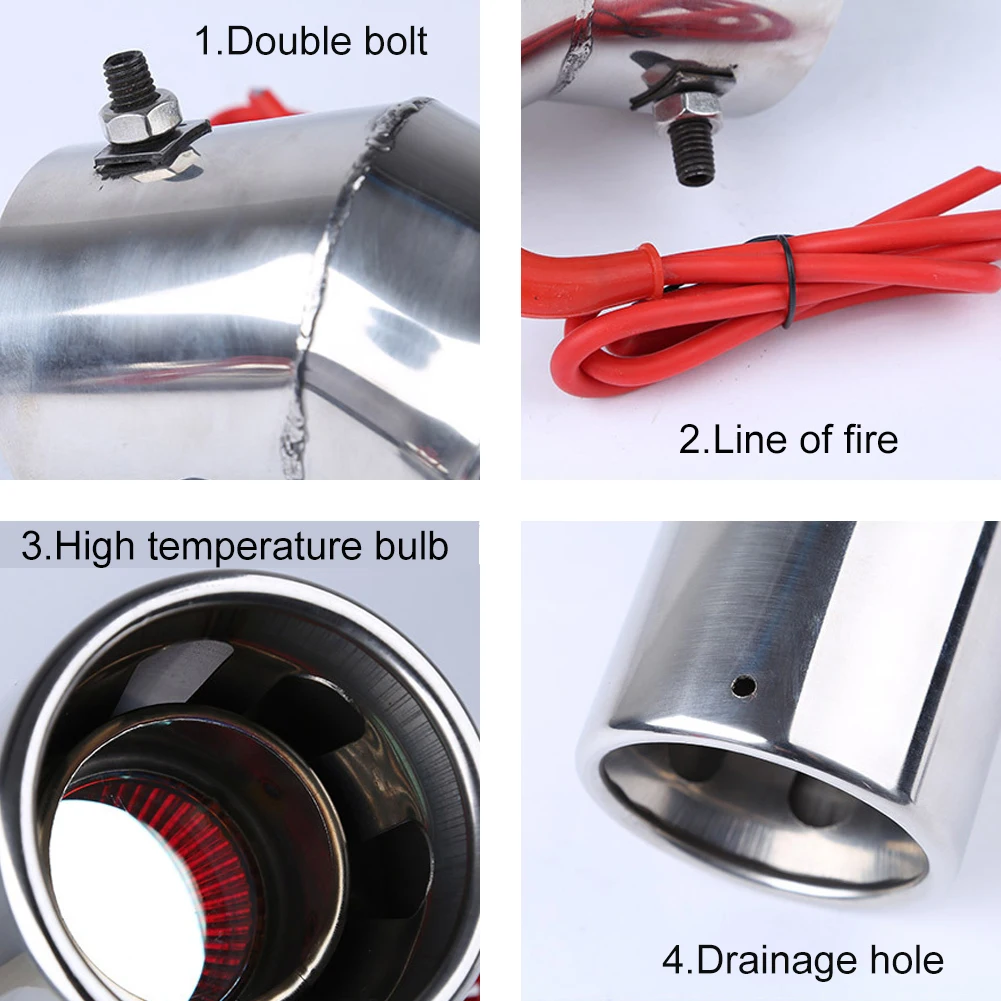 1.Double bolt

2.Line of fire

3.High temperature bulb

4.Drainage hole