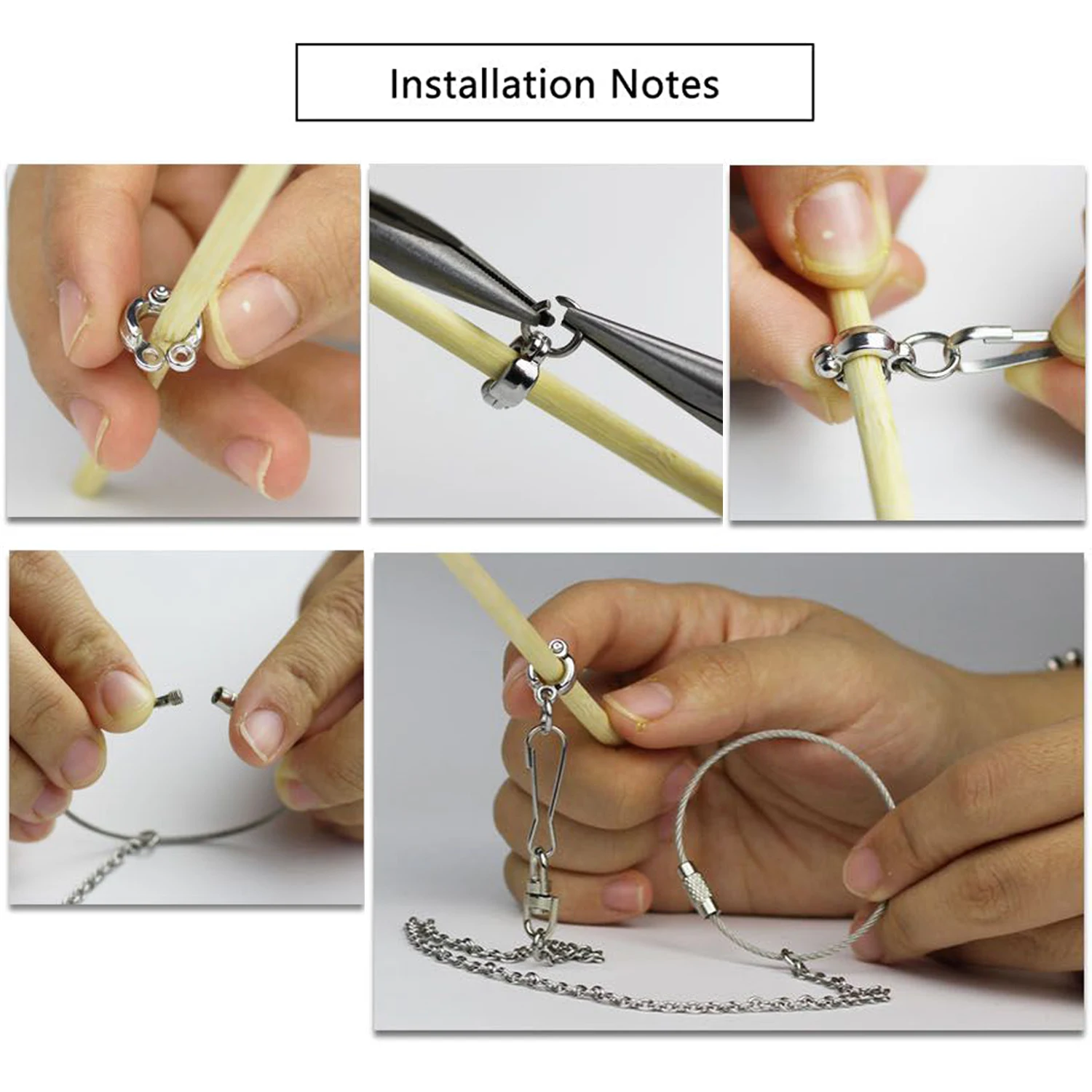 Installation Notes