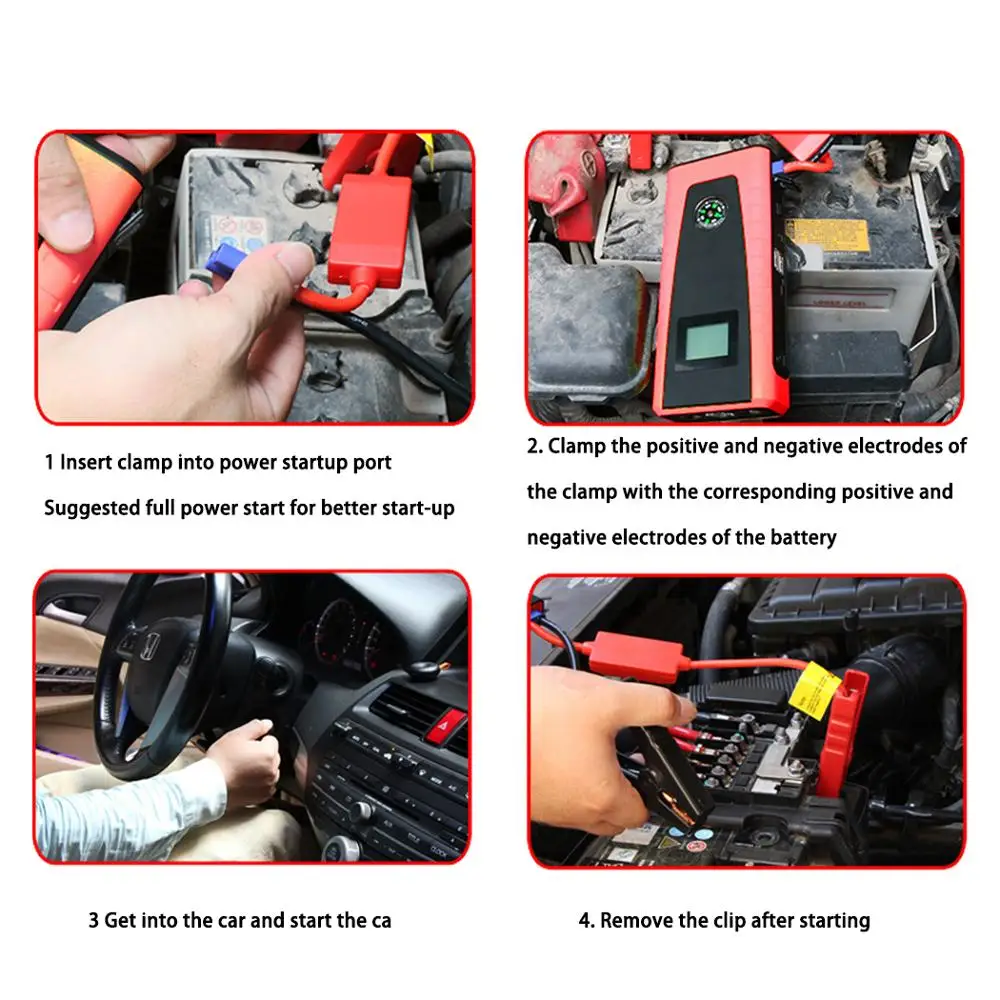 1 Insert clamp into power startup port

Suggested full power start for better start-up

2. Clamp the positive and negative electrodes of the clamp with the corresponding positive and negative electrodes of the battery

3 Get into the car and start the ca

4. Remove the clip after starting