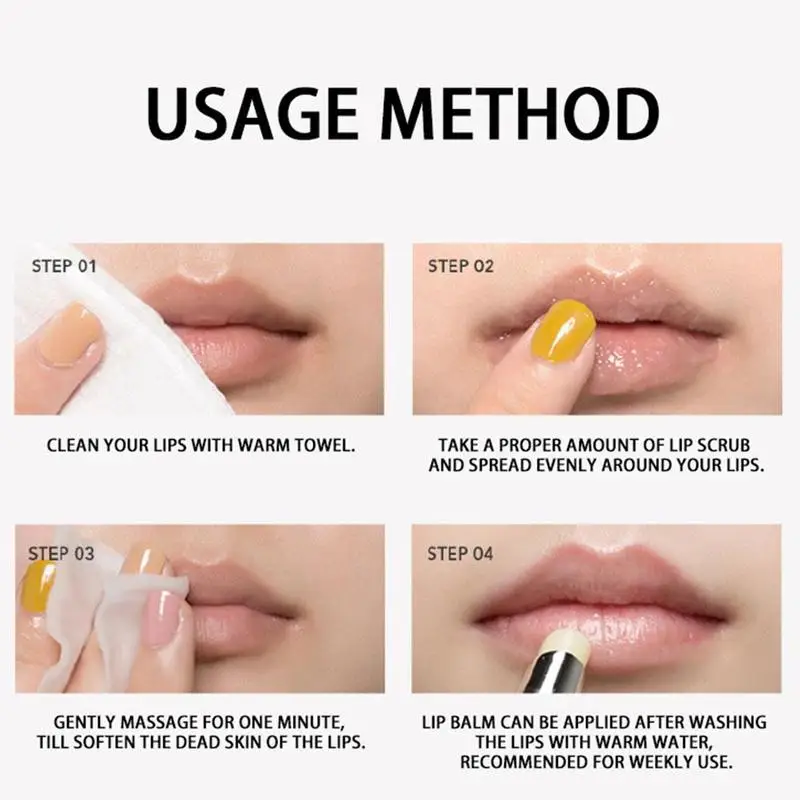 USAGE METHOD

STEP 01

CLEAN YOUR LIPS WITH WARM TOWEL.

STEP 02

TAKE A PROPER AMOUNT OF LIP SCRUB AND SPREAD EVENLY AROUND YOUR LIPS.

STEP 03

GENTLY MASSAGE FOR ONE MINUTE, TILL SOFTEN THE DEAD SKIN OF THE LIPS.

STEP 04

LIP BALM CAN BE APPLIED AFTER WASHING THE LIPS WITH WARM WATER, RECOMMENDED FOR WEEKLY USE.