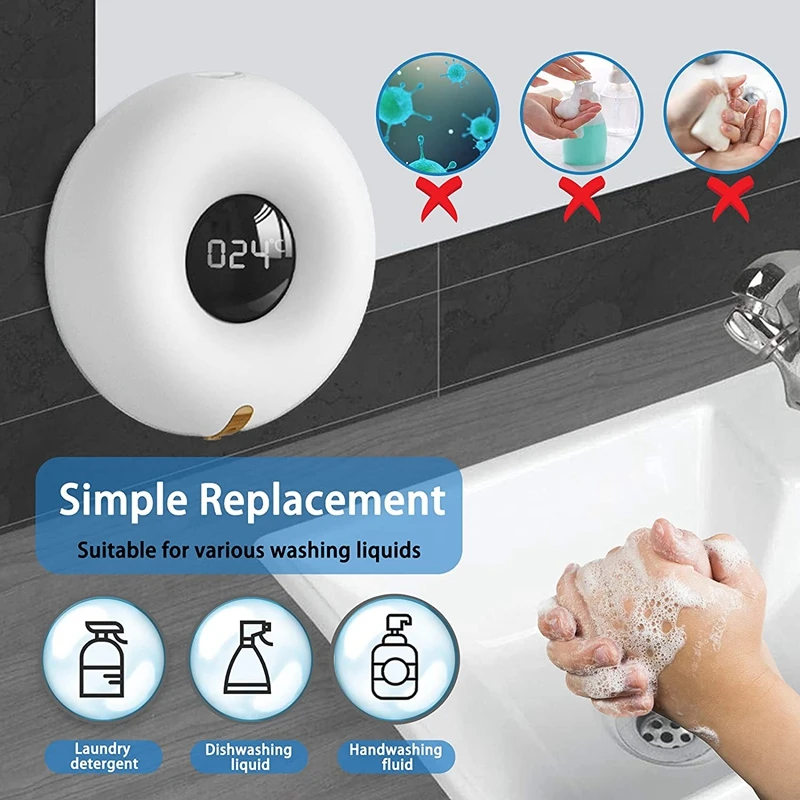 024°C

Simple Replacement
Suitable for various washing liquids

Laundry detergent

Dishwashing liquid

Handwashing fluid