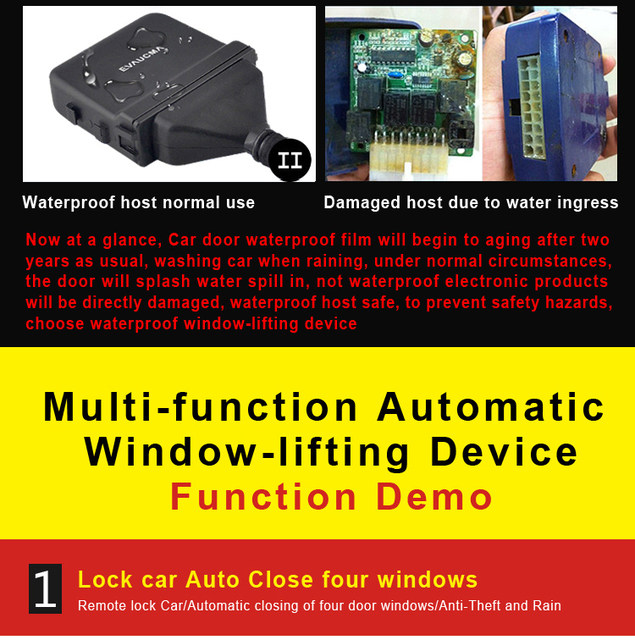 EVAUCMA

II

Waterproof host normal use

Damaged host due to water ingress

Now at a glance, Car door waterproof film will begin to aging after two years as usual, washing car when raining, under normal circumstances, the door will splash water spill in, not waterproof electronic products will be directly damaged, waterproof host safe, to prevent safety hazards, choose waterproof window-lifting device

Multi-function Automatic Window-lifting Device Function Demo

1 Lock car Auto Close four windows

Remote lock Car/Automatic closing of four door windows/Anti-Theft and Rain