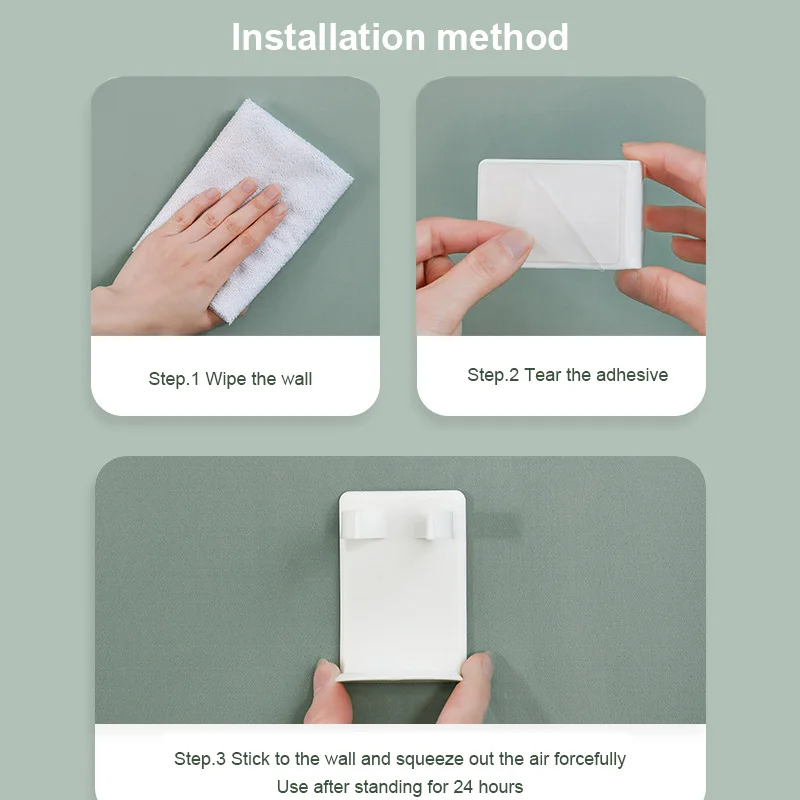 Installation method

Step.1 Wipe the wall

Step.2 Tear the adhesive

Step.3 Stick to the wall and squeeze out the air forcefully
Use after standing for 24 hours