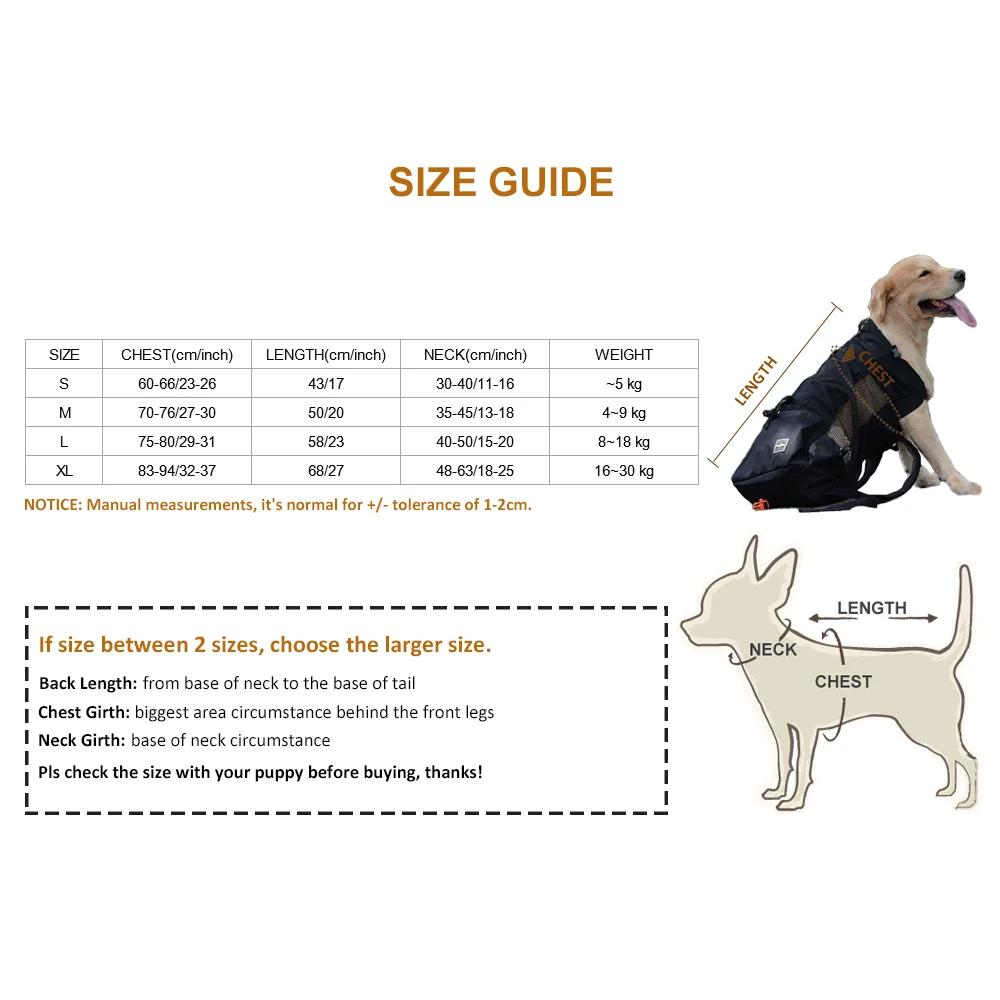 SIZE GUIDE

| SIZE | CHEST(cm/inch) | LENGTH(cm/inch) | NECK(cm/inch) | WEIGHT |
|---|---|---|---|---|
| S | 60-66/23-26 | 43/17 | 30-40/11-16 | ~5 kg |
| M | 70-76/27-30 | 50/20 | 35-45/13-18 | 4~9 kg |
| L | 75-80/29-31 | 58/23 | 40-50/15-20 | 8~18 kg |
| XL | 83-94/32-37 | 68/27 | 48-63/18-25 | 16~30 kg |

NOTICE: Manual measurements, it's normal for +/- tolerance of 1-2cm.

LENGTH

CHEST

If size between 2 sizes, choose the larger size.

Back Length: from base of neck to the base of tail

Chest Girth: biggest area circumstance behind the front legs

Neck Girth: base of neck circumstance

Pls check the size with your puppy before buying, thanks!

LENGTH

NECK

CHEST