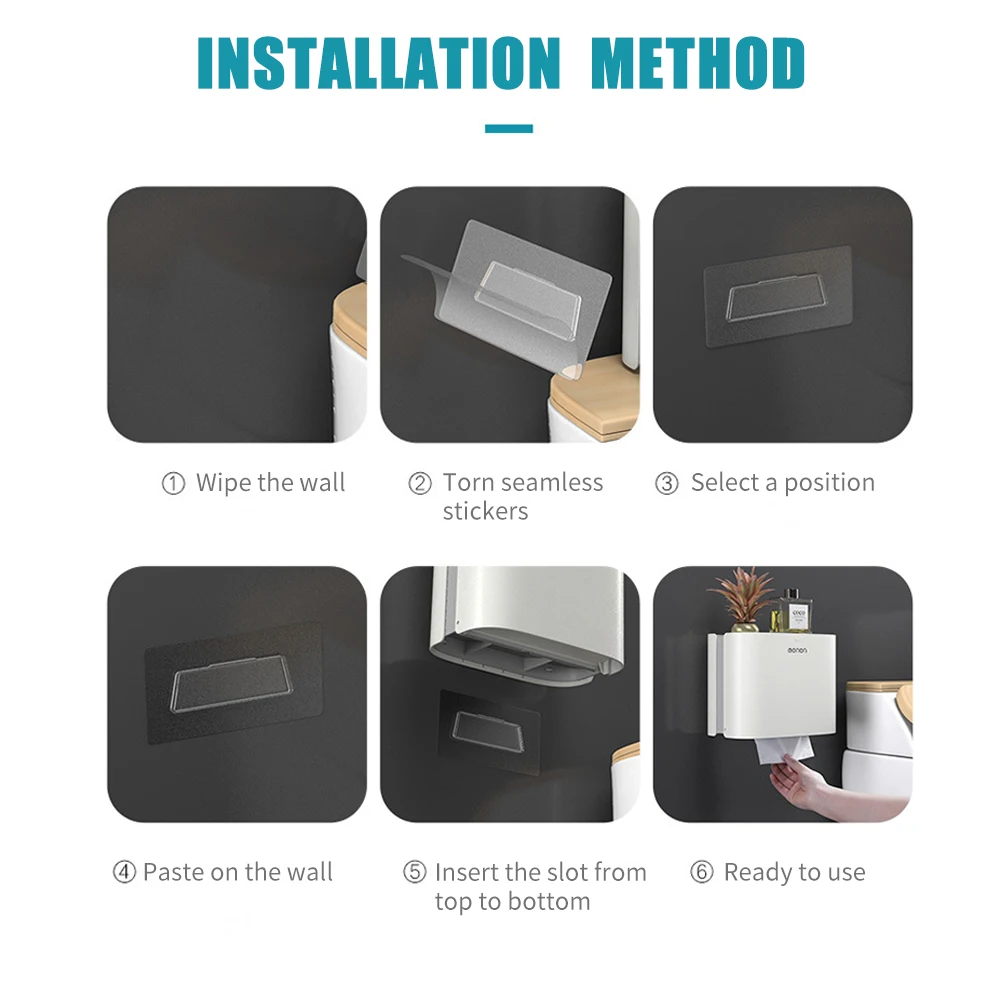 INSTALLATION METHOD

① Wipe the wall

② Torn seamless stickers

③ Select a position

④ Paste on the wall

⑤ Insert the slot from top to bottom

⑥ Ready to use