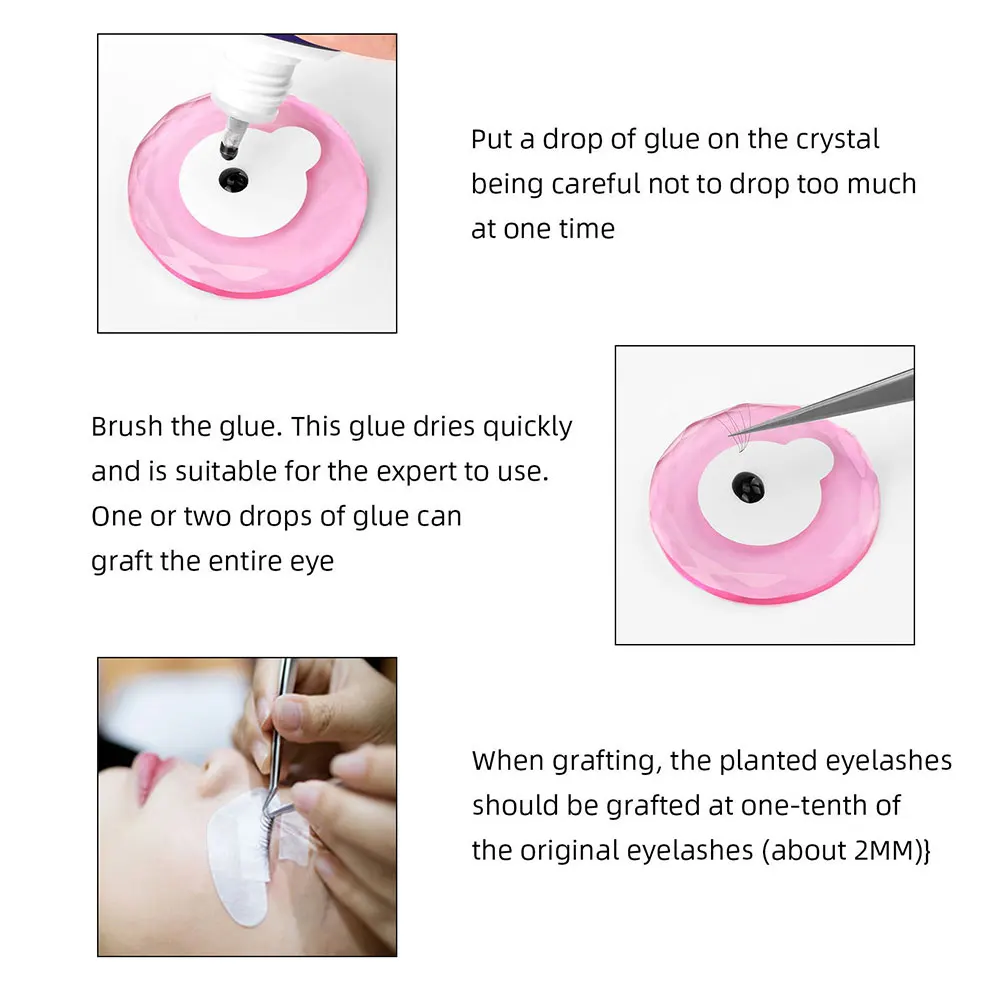 Put a drop of glue on the crystal being careful not to drop too much at one time

Brush the glue. This glue dries quickly and is suitable for the expert to use. One or two drops of glue can graft the entire eye

When grafting, the planted eyelashes should be grafted at one-tenth of the original eyelashes (about 2MM)}