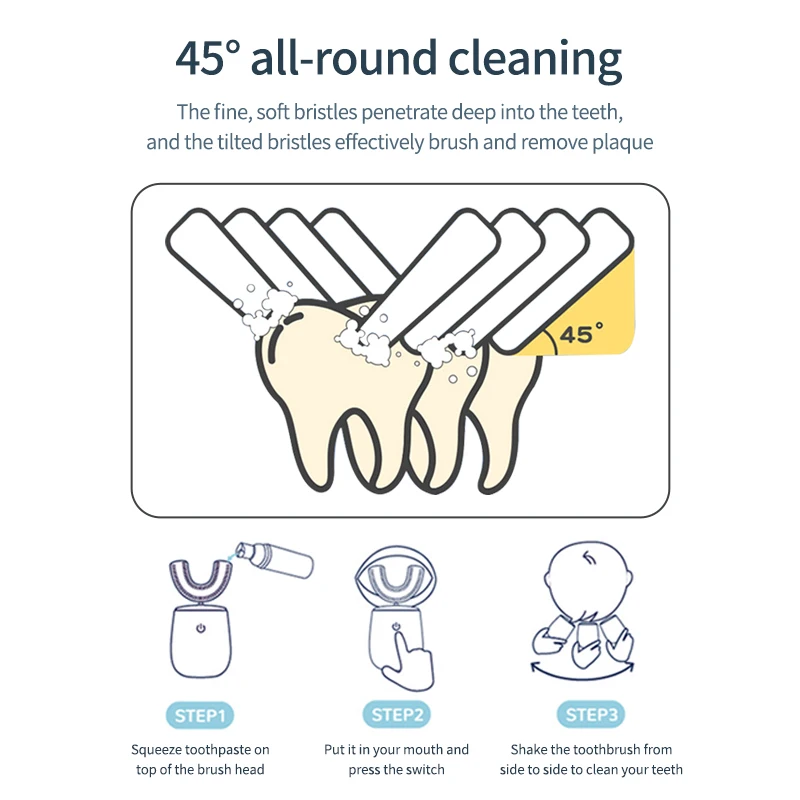 45° all-round cleaning

The fine, soft bristles penetrate deep into the teeth, and the tilted bristles effectively brush and remove plaque

45°

STEP1

Squeeze toothpaste on top of the brush head

STEP2

Put it in your mouth and press the switch

STEP3

Shake the toothbrush from side to side to clean your teeth