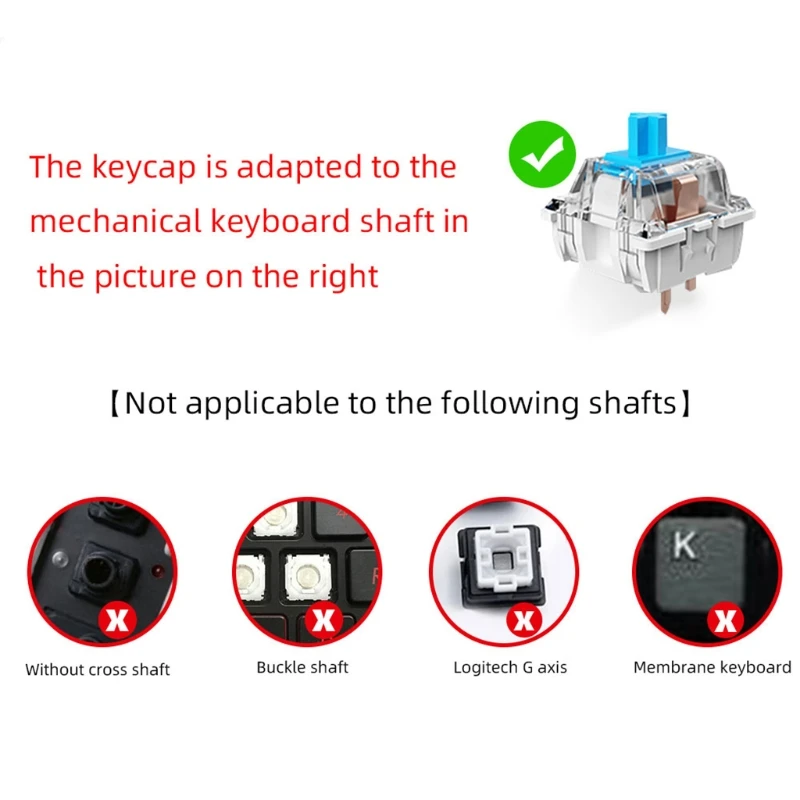 The keycap is adapted to the mechanical keyboard shaft in the picture on the right

【Not applicable to the following shafts】

K

Without cross shaft

Buckle shaft

Logitech G axis

Membrane keyboard