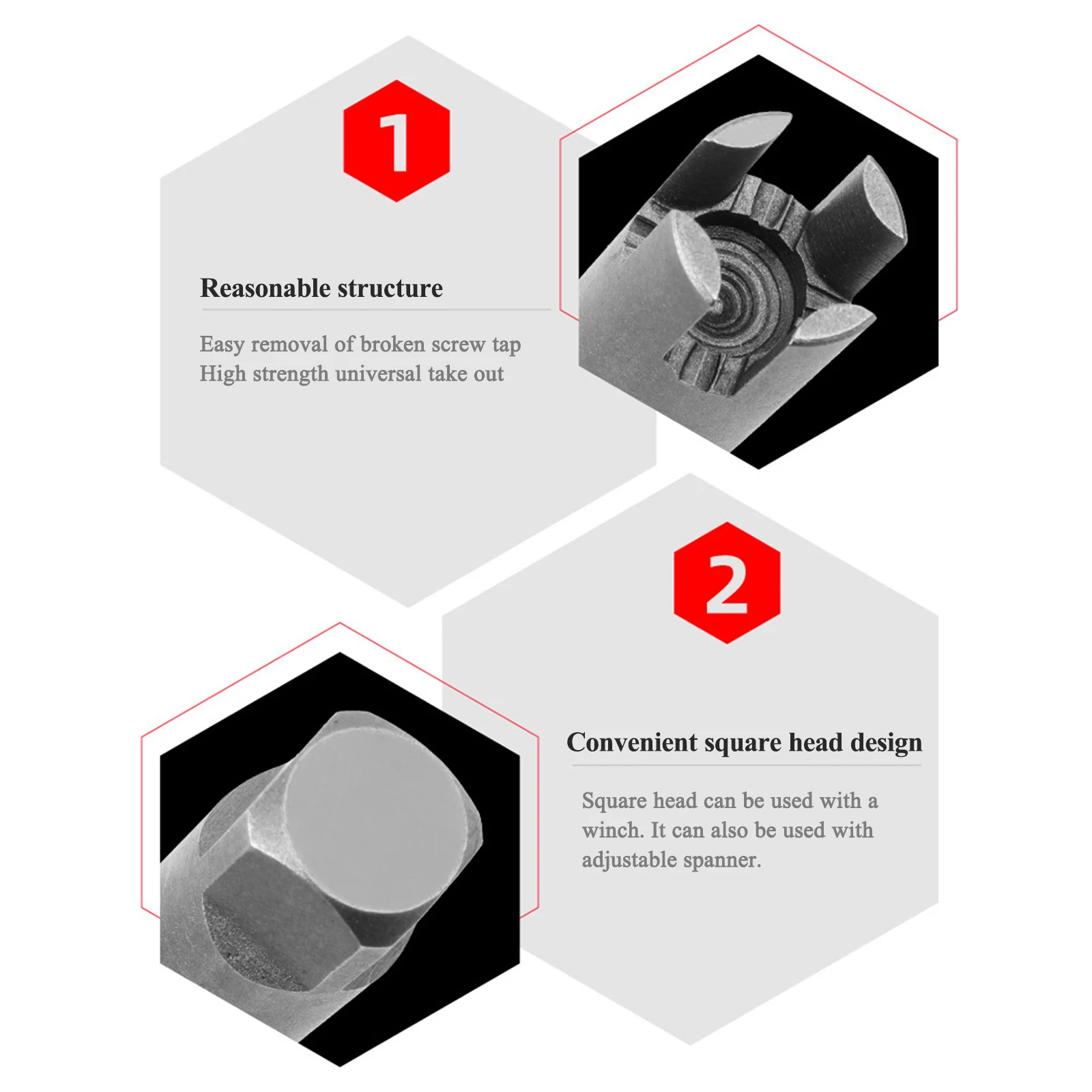 1

Reasonable structure

Easy removal of broken screw tap
High strength universal take out

2

Convenient square head design

Square head can be used with a winch. It can also be used with adjustable spanner.