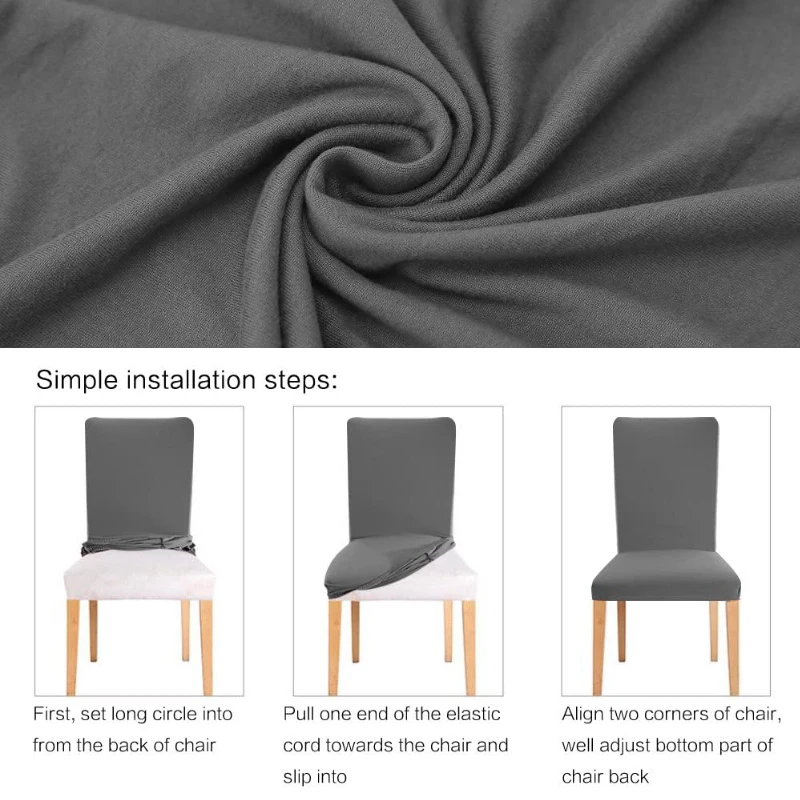 Simple installation steps:

First, set long circle into from the back of chair

Pull one end of the elastic cord towards the chair and slip into

Align two corners of chair, well adjust bottom part of chair back