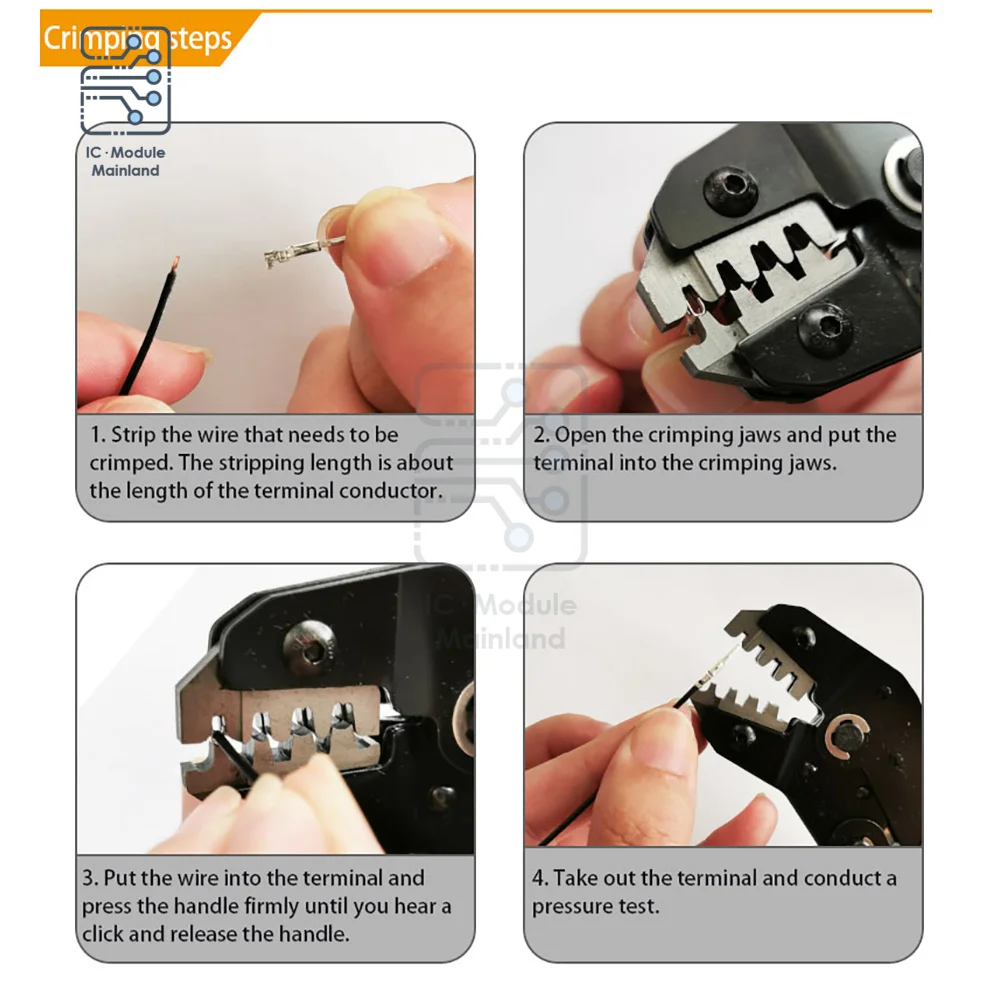 Crimping steps

IC · Module Mainland

1. Strip the wire that needs to be crimped. The stripping length is about the length of the terminal conductor.

2. Open the crimping jaws and put the terminal into the crimping jaws.

IC · Module Mainland

3. Put the wire into the terminal and press the handle firmly until you hear a click and release the handle.

4. Take out the terminal and conduct a pressure test.