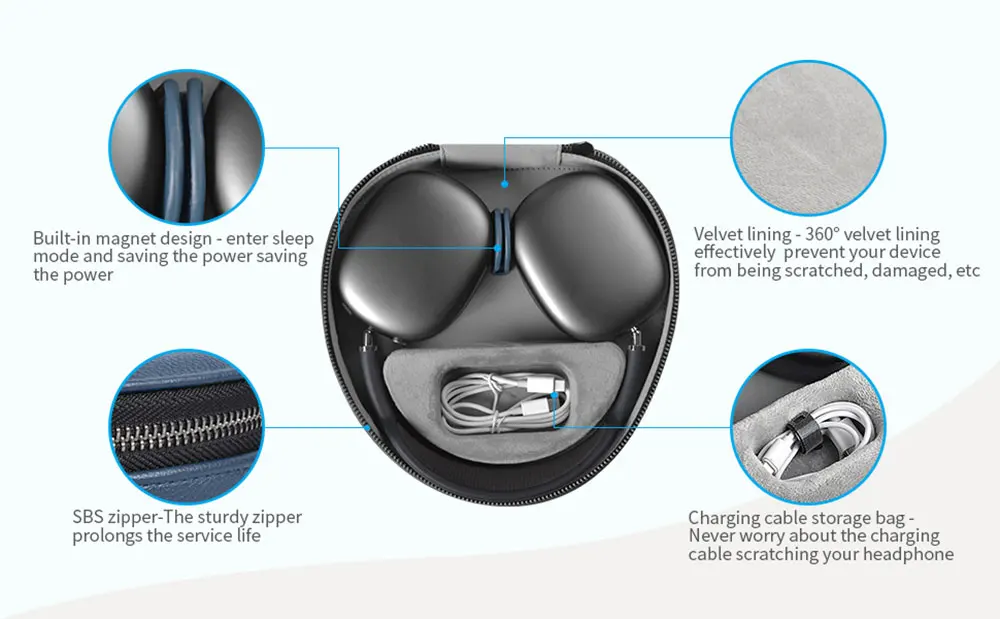 Built-in magnet design - enter sleep mode and saving the power saving the power

Velvet lining - 360° velvet lining effectively prevent your device from being scratched, damaged, etc

SBS zipper-The sturdy zipper prolongs the service life

Charging cable storage bag - Never worry about the charging cable scratching your headphone