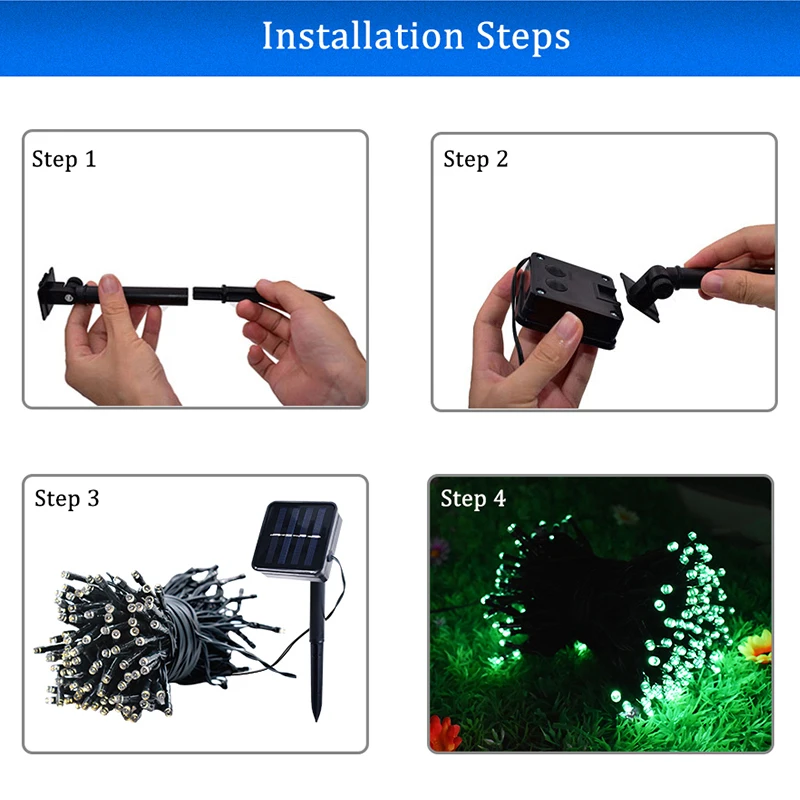 Installation Steps

Step 1

Step 2

Step 3

Step 4