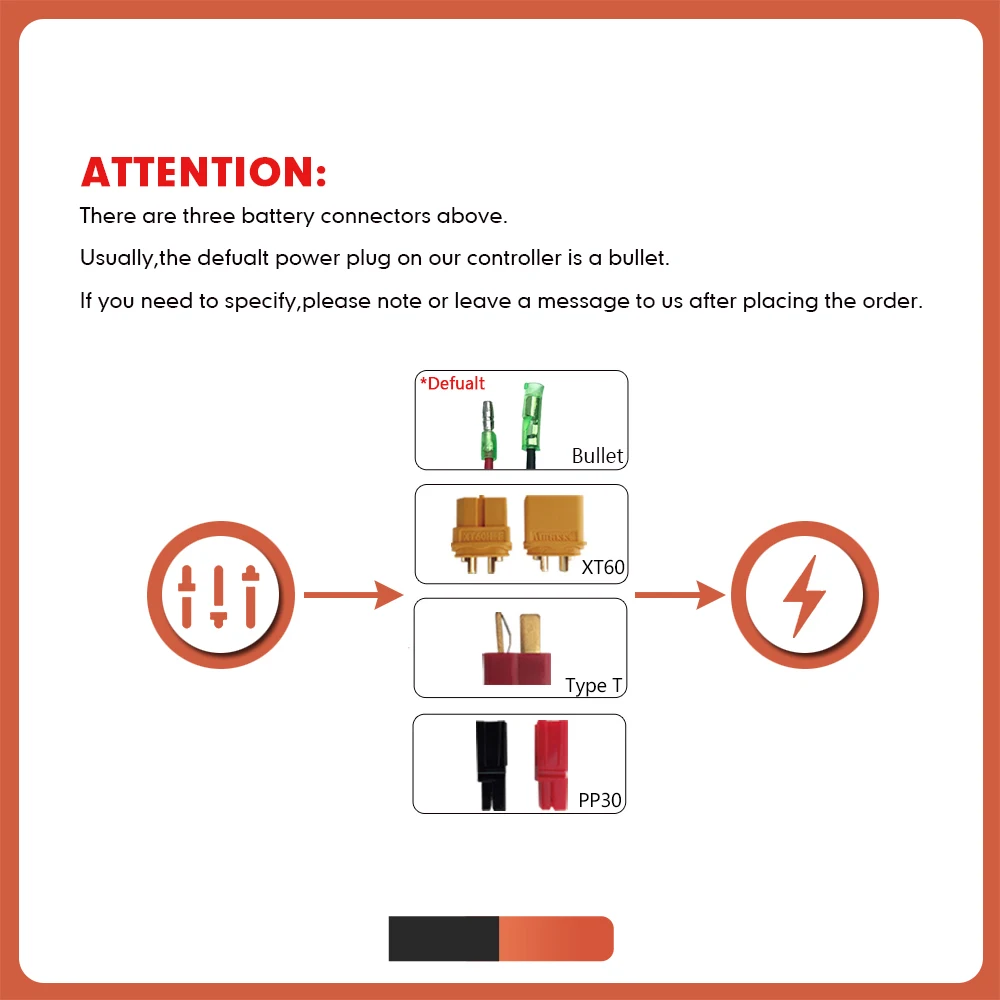 ATTENTION:
There are three battery connectors above.
Usually,the defualt power plug on our controller is a bullet.
If you need to specify,please note or leave a message to us after placing the order.

*Defualt
Bullet

XT60

Type T

PP30